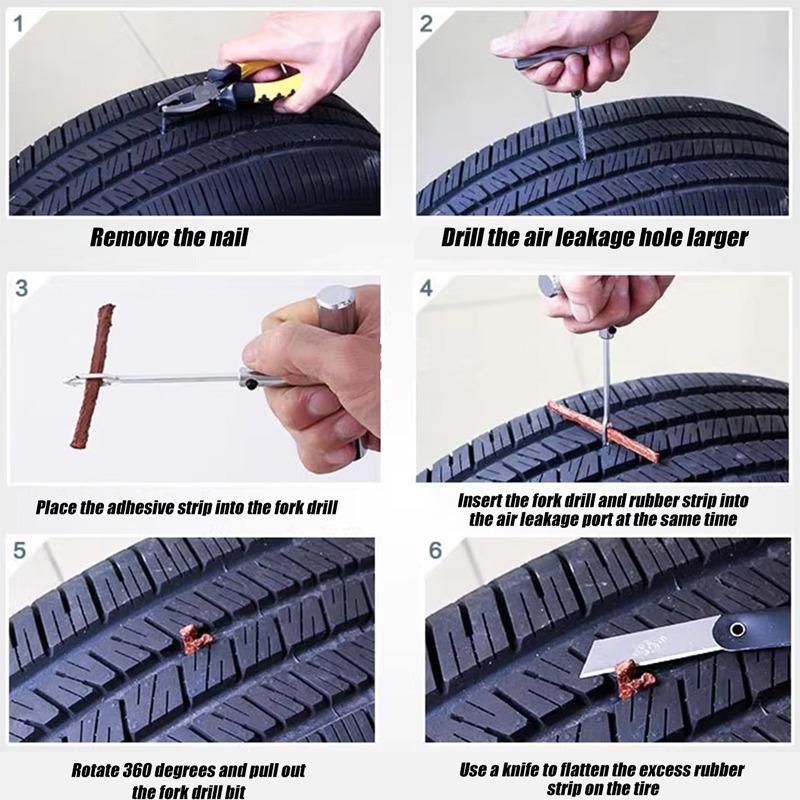 1

Remove the nail

2

Drill the air leakage hole larger

3

Place the adhesive strip into the fork drill

4

Insert the fork drill and rubber strip into the air leakage port at the same time

5

Rotate 360 degrees and pull out the fork drill bit

6

Use a knife to flatten the excess rubber strip on the tire