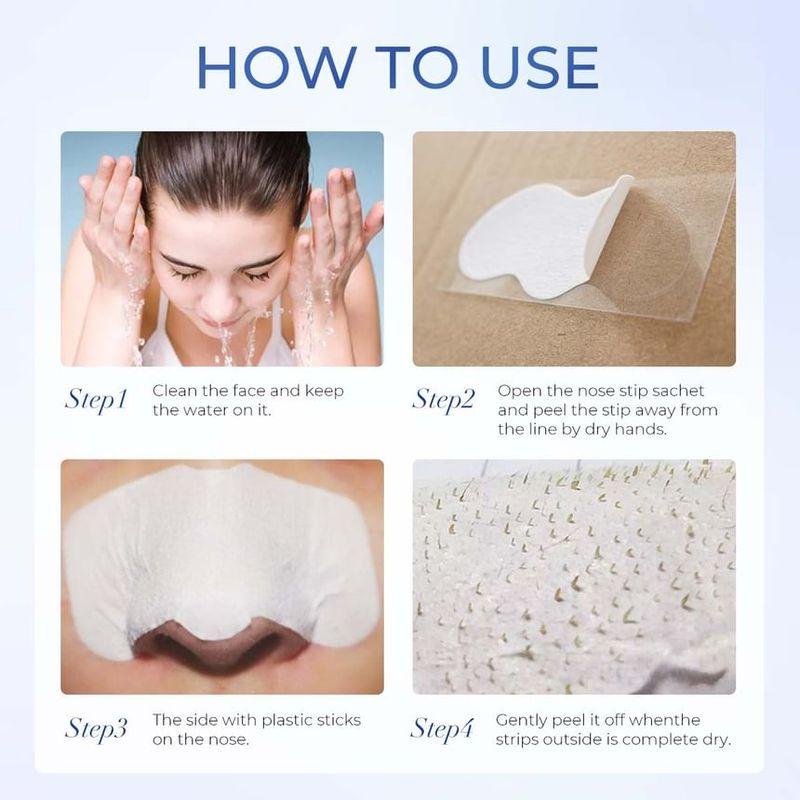 HOW TO USE

Step1 Clean the face and keep the water on it.

Step2 Open the nose stip sachet and peel the stip away from the line by dry hands.

Step3 The side with plastic sticks on the nose.

Step4 Gently peel it off whenthe strips outside is complete dry.