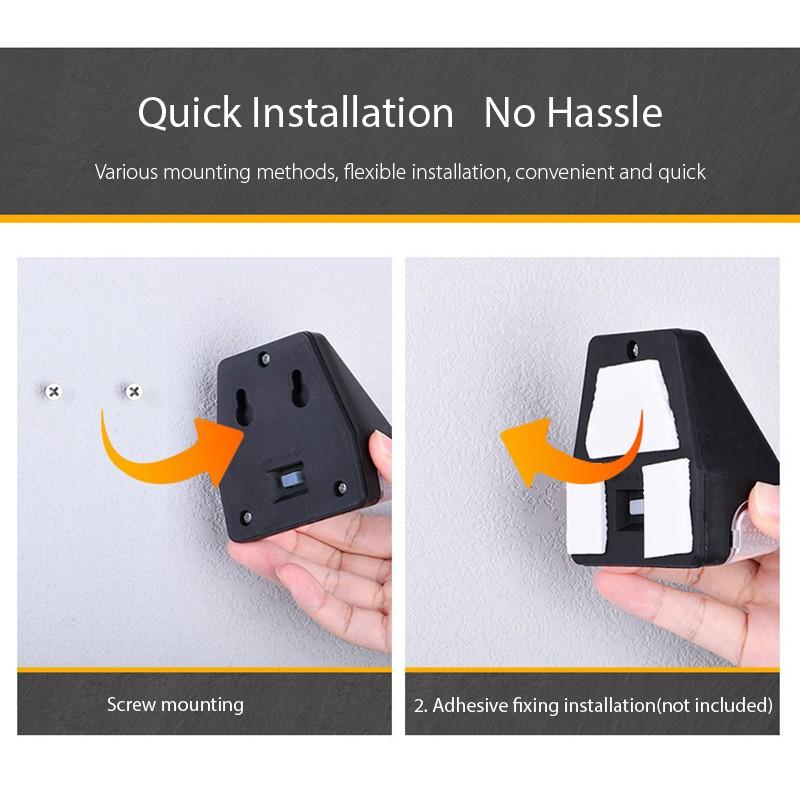 Quick Installation No Hassle

Various mounting methods, flexible installation, convenient and quick

Screw mounting

2. Adhesive fixing installation(not included)