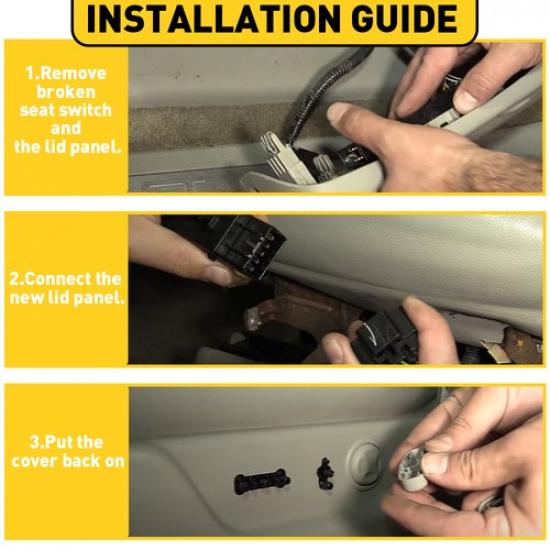 INSTALLATION GUIDE

1.Remove broken seat switch and the lid panel.

2.Connect the new lid panel.

3.Put the cover back on