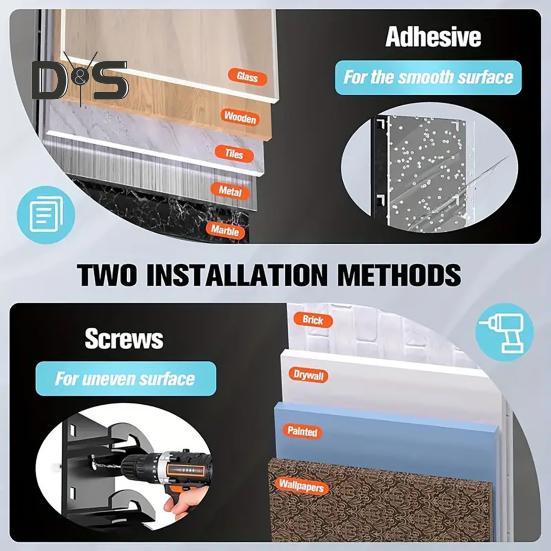 D&S

Glass
Wooden
Tiles
Metal
Marble

Adhesive
For the smooth surface

TWO INSTALLATION METHODS

Screws
For uneven surface

Brick
Drywall
Painted
Wallpapers