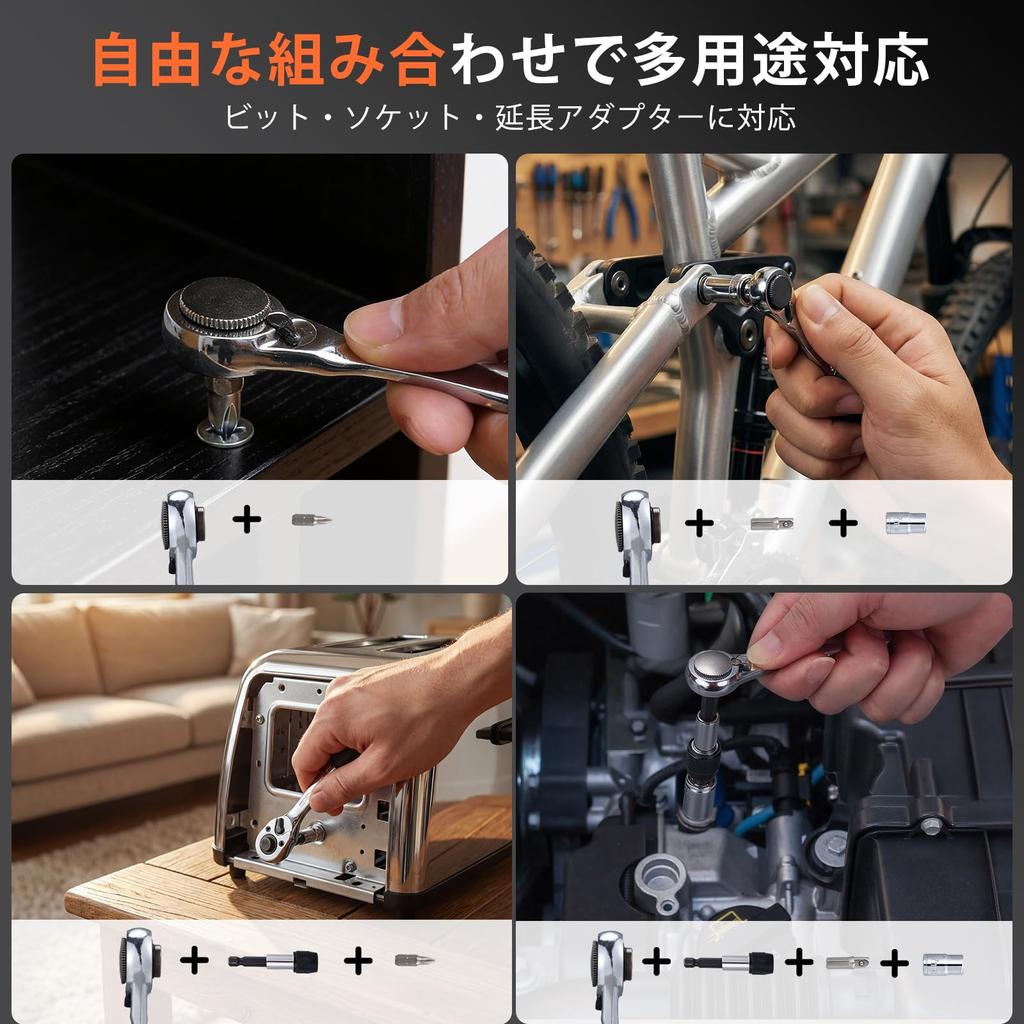 自由な組み合わせで多用途対応
ビット・ソケット・延長アダプターに対応

+

+ +

+ +

+ + +