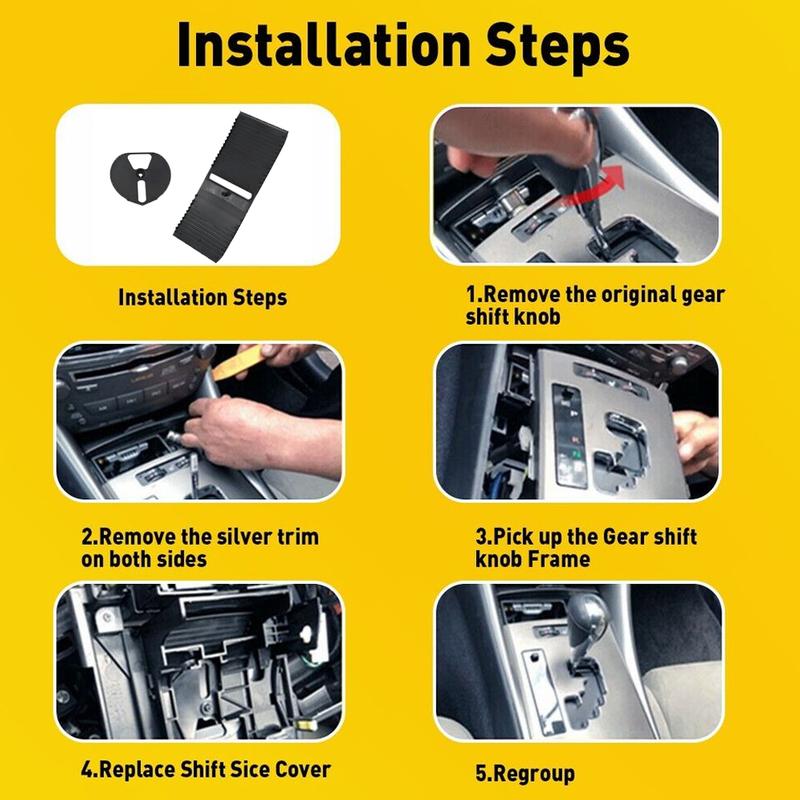 Installation Steps

Installation Steps

1.Remove the original gear shift knob

2.Remove the silver trim on both sides

3.Pick up the Gear shift knob Frame

4.Replace Shift Sice Cover

5.Regroup