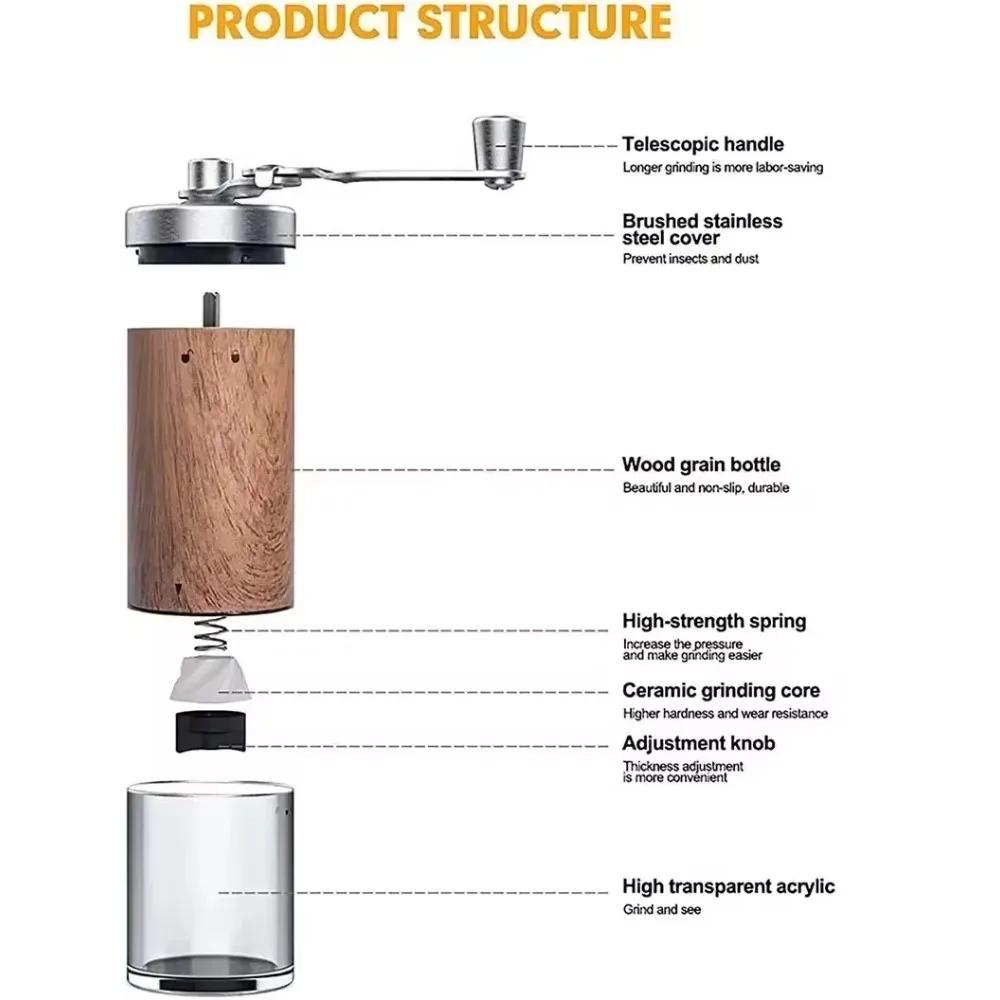 PRODUCT STRUCTURE

Telescopic handle
Longer grinding is more labor-saving

Brushed stainless steel cover
Prevent insects and dust

Wood grain bottle
Beautiful and non-slip, durable

High-strength spring
Increase the pressure and make grinding easier

Ceramic grinding core
Higher hardness and wear resistance

Adjustment knob
Thickness adjustment is more convenient

High transparent acrylic
Grind and see