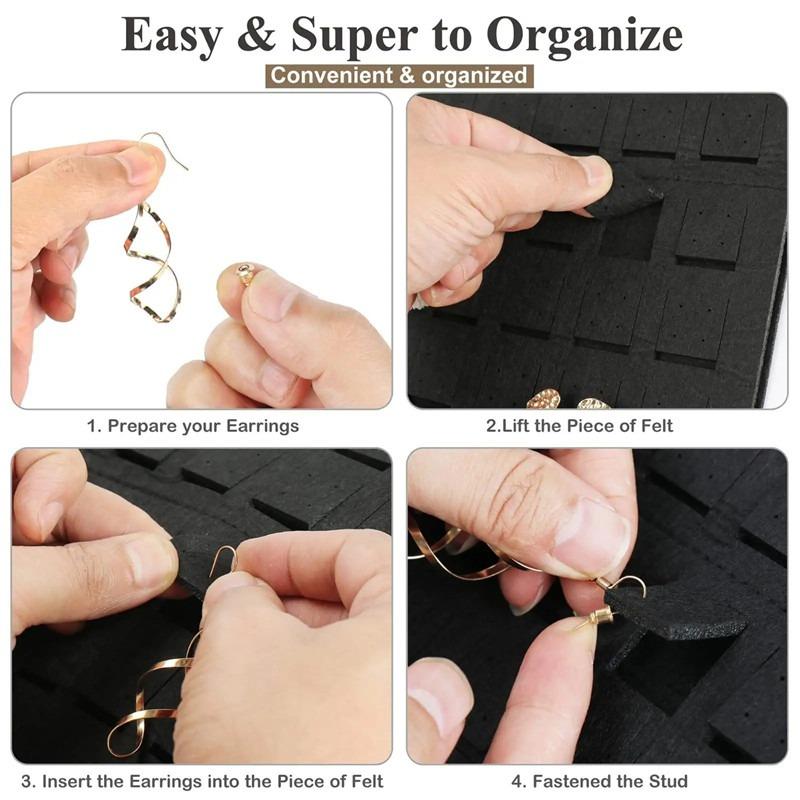 Easy & Super to Organize

Convenient & organized

1. Prepare your Earrings

2.Lift the Piece of Felt

3. Insert the Earrings into the Piece of Felt

4. Fastened the Stud