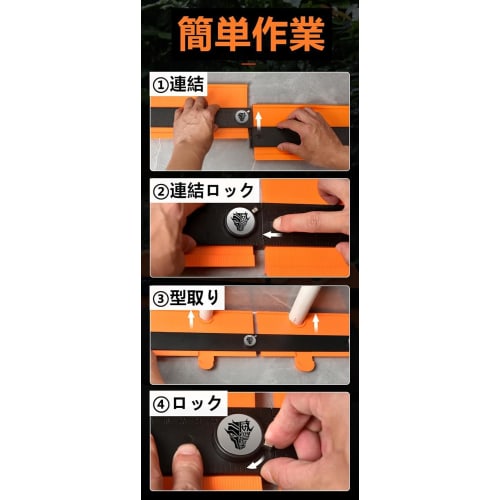 簡単作業

①連結

②連結ロック

③型取り

④ロック