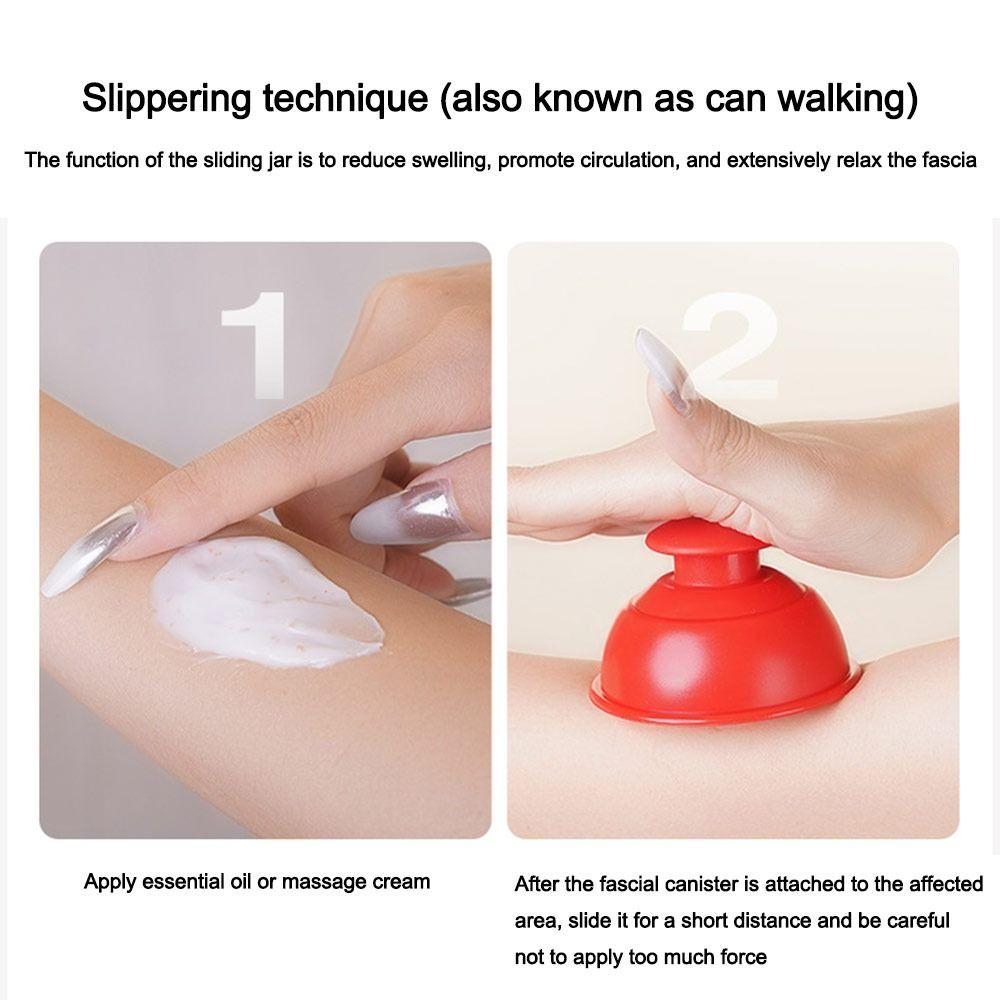 Slippering technique (also known as can walking)

The function of the sliding jar is to reduce swelling, promote circulation, and extensively relax the fascia

1

2

Apply essential oil or massage cream

After the fascial canister is attached to the affected area, slide it for a short distance and be careful not to apply too much force