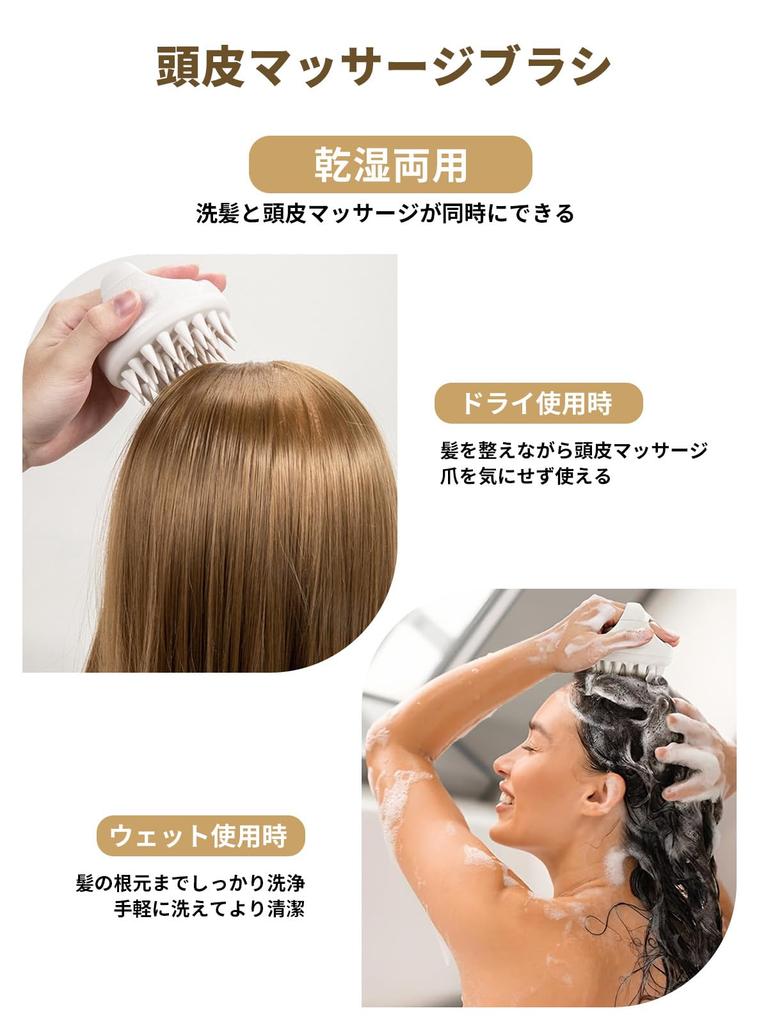 頭皮マッサージブラシ

乾湿両用

洗髪と頭皮マッサージが同時にできる

ドライ使用時

髪を整えながら頭皮マッサージ
爪を気にせず使える

ウェット使用時

髪の根元までしっかり洗浄
手軽に洗えてより清潔