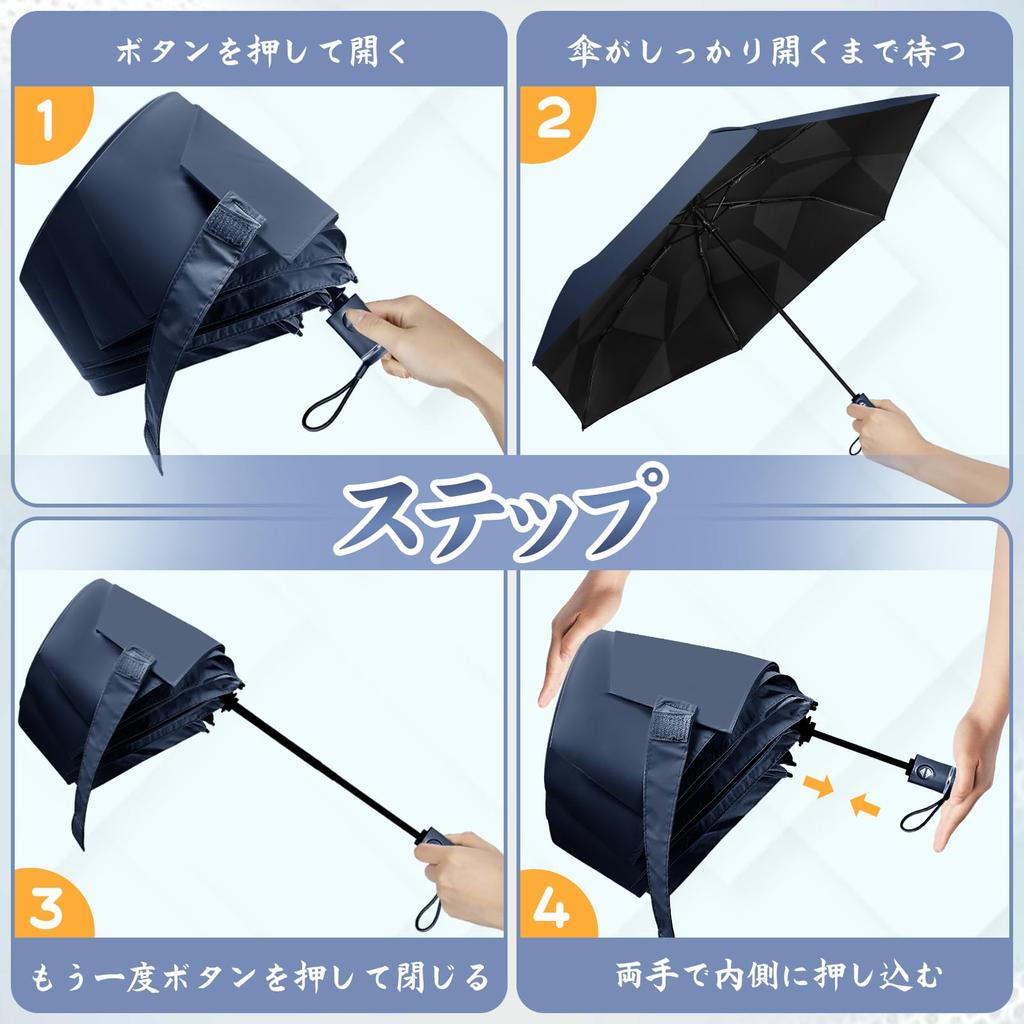 ボタンを押して開く

1

傘がしっかり開くまで待つ

2

ステップ

3

もう一度ボタンを押して閉じる

4

両手で内側に押し込む