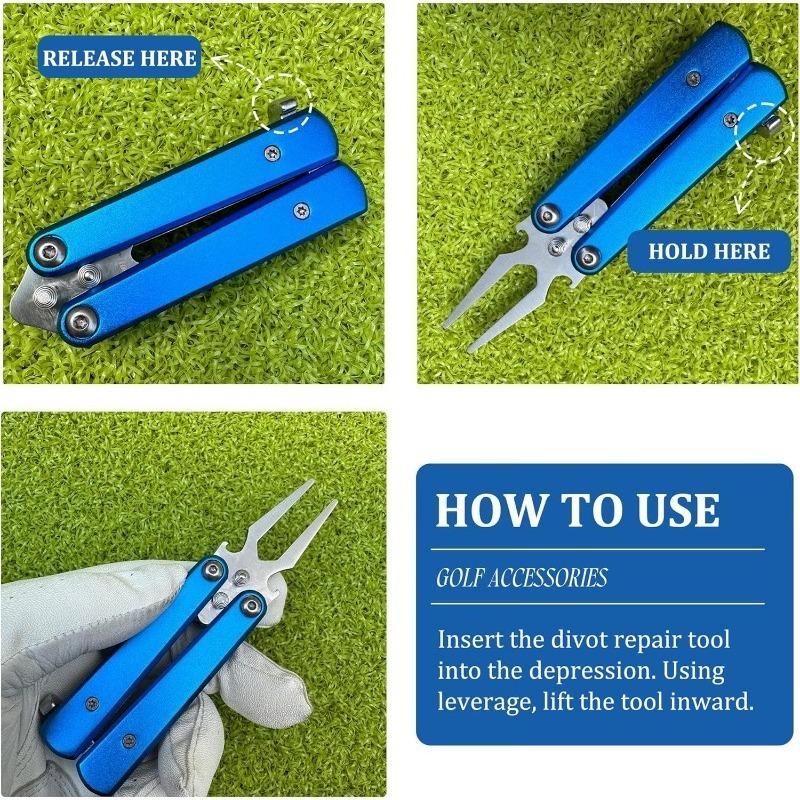 RELEASE HERE

HOLD HERE

HOW TO USE

GOLF ACCESSORIES

Insert the divot repair tool into the depression. Using leverage, lift the tool inward.