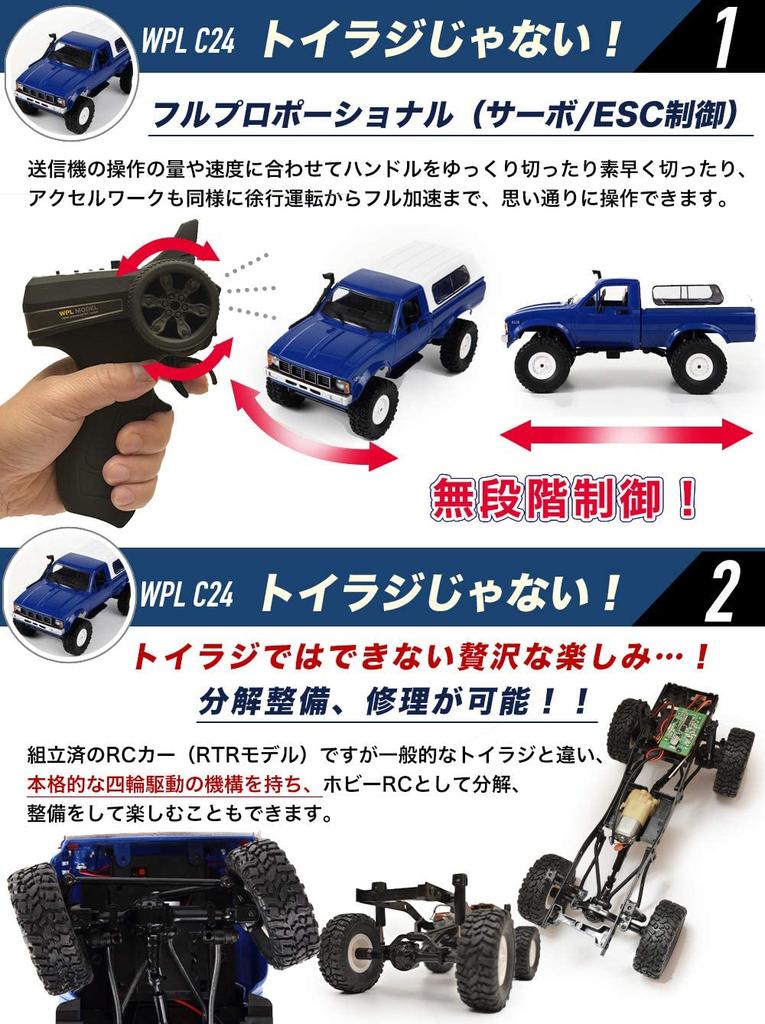 WPL C24 トイラジじゃない！ 1

フルプロポーショナル（サーボ/ESC制御）

送信機の操作の量や速度に合わせてハンドルをゆっくり切ったり素早く切ったり、アクセルワークも同様に徐行運転からフル加速まで、思い通りに操作できます。

WPL MODEL

無段階制御！

WPL C24 トイラジじゃない！ 2

トイラジではできない贅沢な楽しみ…！

分解整備、修理が可能！！

組立済のRCカー（RTRモデル）ですが一般的なトイラジと違い、本格的な四輪駆動の機構を持ち、ホビーRCとして分解、整備をして楽しむこともできます。