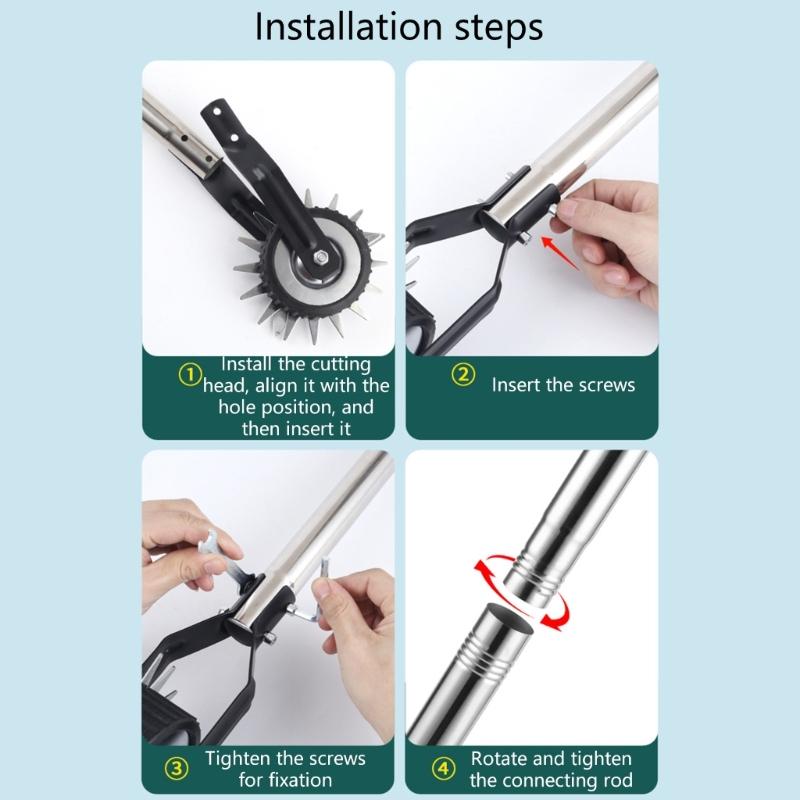 Installation steps

① Install the cutting head, align it with the hole position, and then insert it

② Insert the screws

③ Tighten the screws for fixation

④ Rotate and tighten the connecting rod