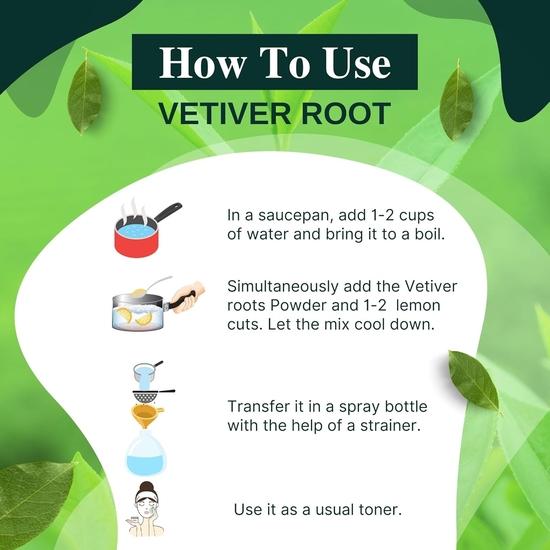 How To Use

VETIVER ROOT

In a saucepan, add 1-2 cups of water and bring it to a boil.

Simultaneously add the Vetiver roots Powder and 1-2 lemon cuts. Let the mix cool down.

Transfer it in a spray bottle with the help of a strainer.

Use it as a usual toner.