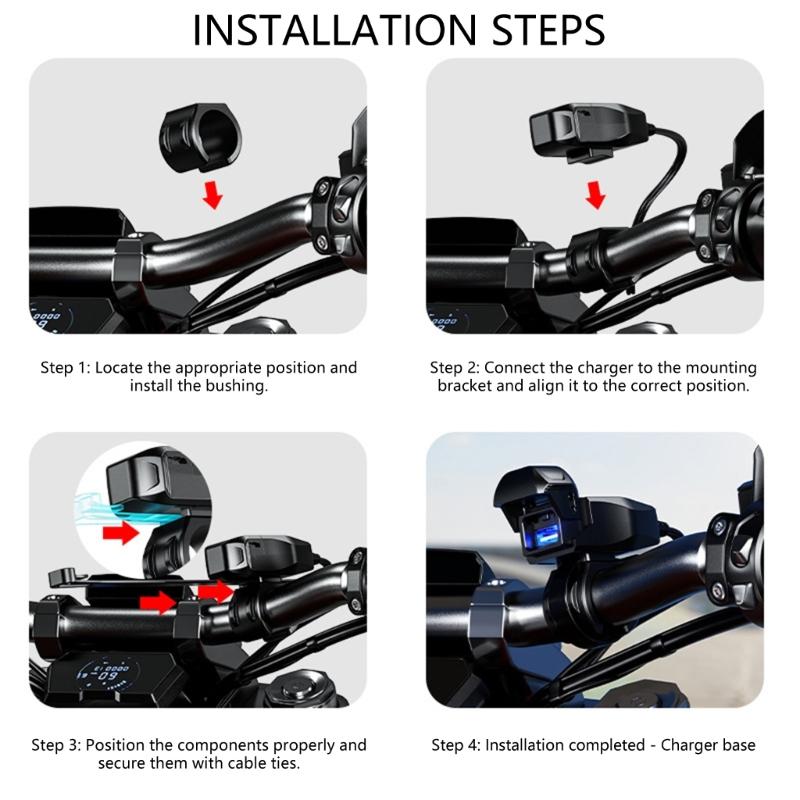 INSTALLATION STEPS

Step 1: Locate the appropriate position and install the bushing.

Step 2: Connect the charger to the mounting bracket and align it to the correct position.

Step 3: Position the components properly and secure them with cable ties.

Step 4: Installation completed - Charger base