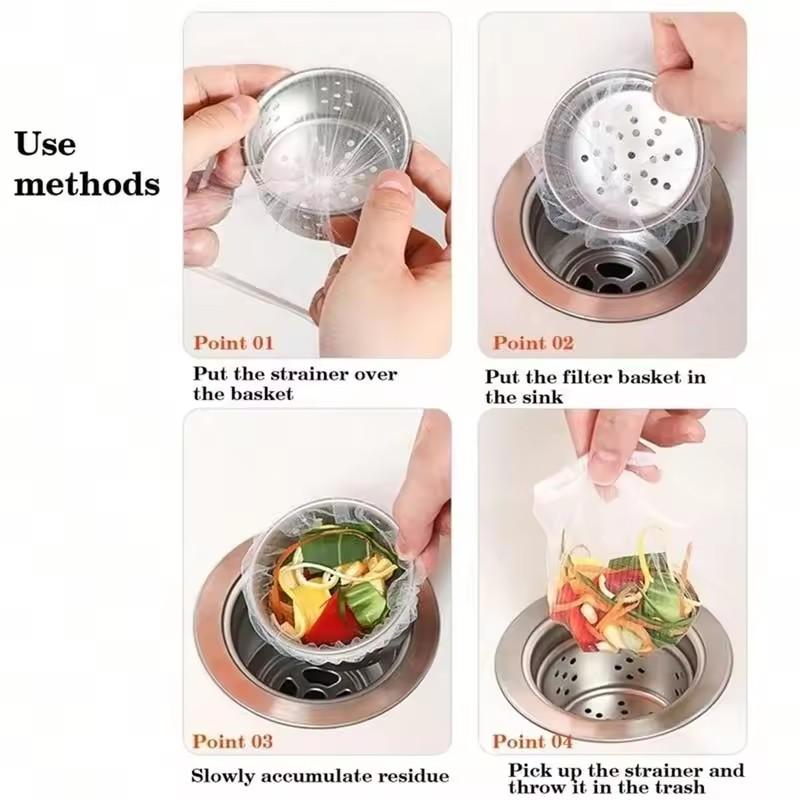 Use methods

Point 01

Put the strainer over the basket

Point 02

Put the filter basket in the sink

Point 03

Slowly accumulate residue

Point 04

Pick up the strainer and throw it in the trash