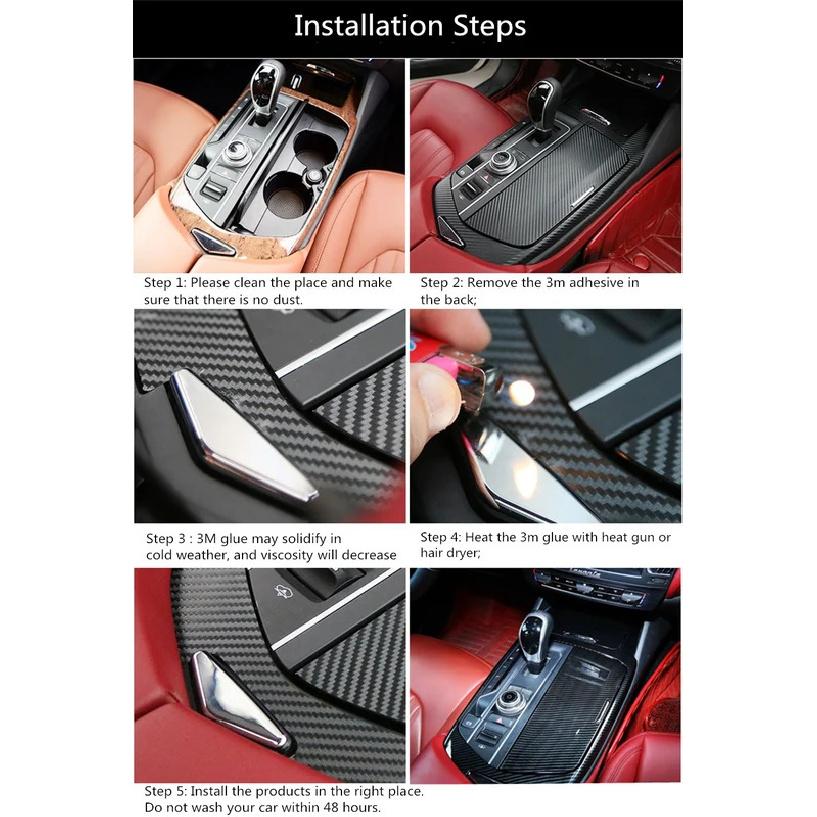 Installation Steps

Step 1: Please clean the place and make sure that there is no dust.

Step 2: Remove the 3m adhesive in the back;

Step 3 : 3M glue may solidify in cold weather, and viscosity will decrease

Step 4: Heat the 3m glue with heat gun or hair dryer;

Step 5: Install the products in the right place. Do not wash your car within 48 hours.