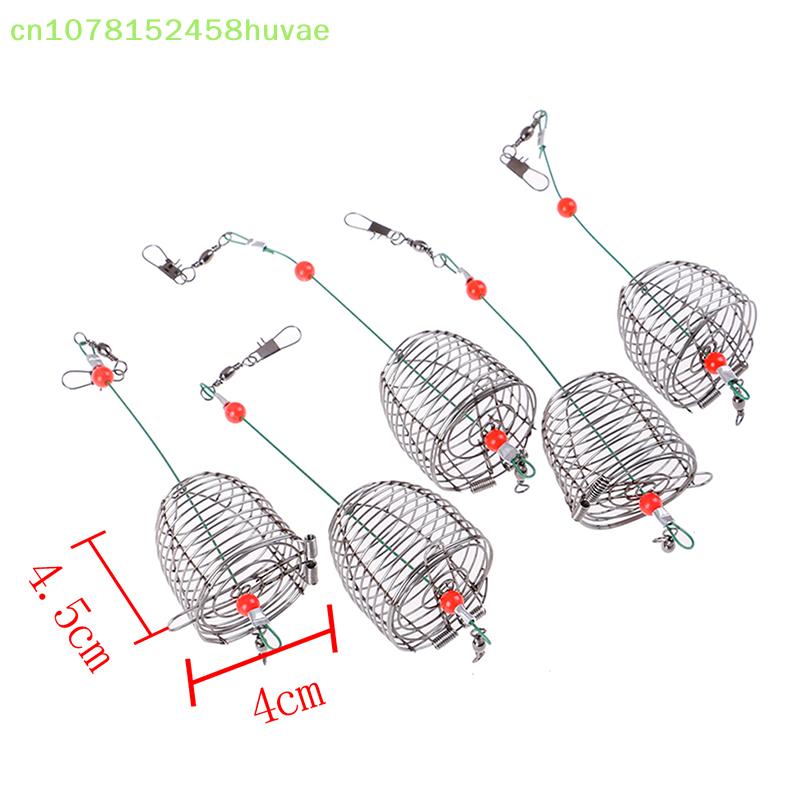 cn1078152458huvae

4.5cm

4cm