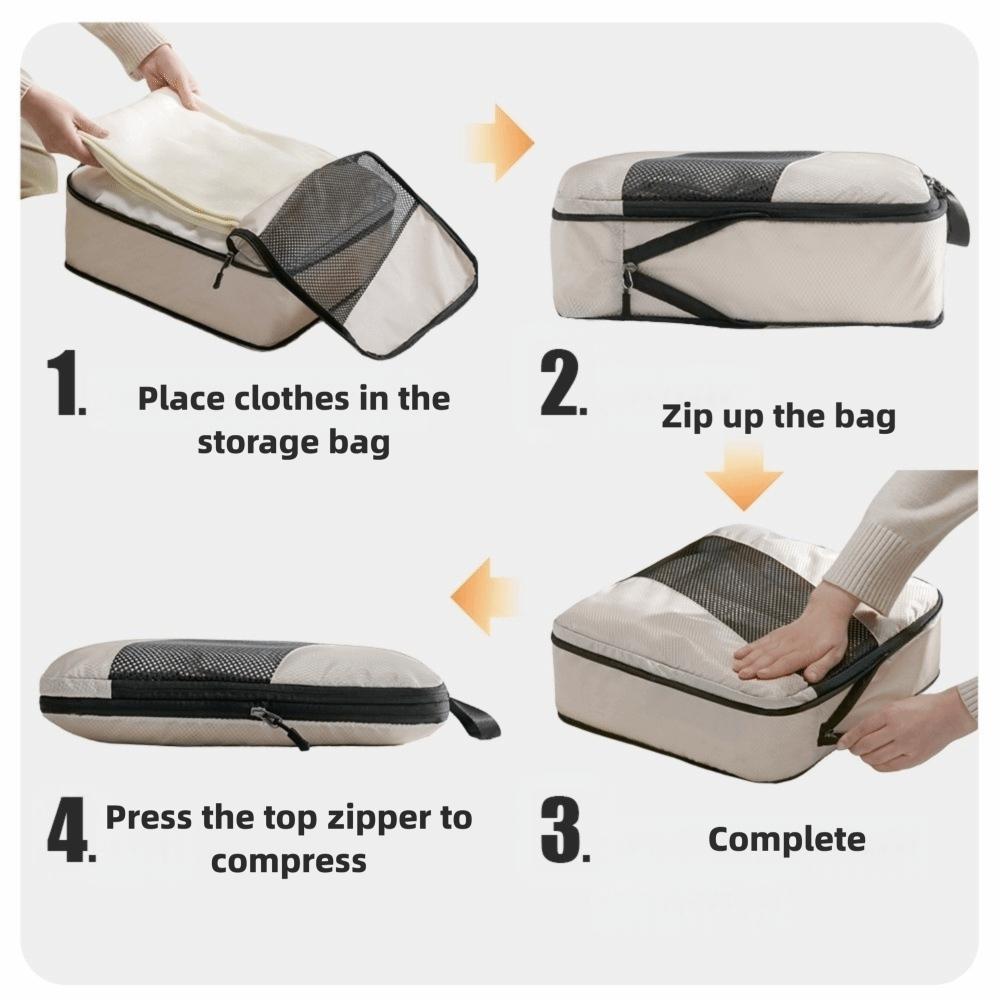 1. Place clothes in the storage bag

2. Zip up the bag

4. Press the top zipper to compress

3. Complete