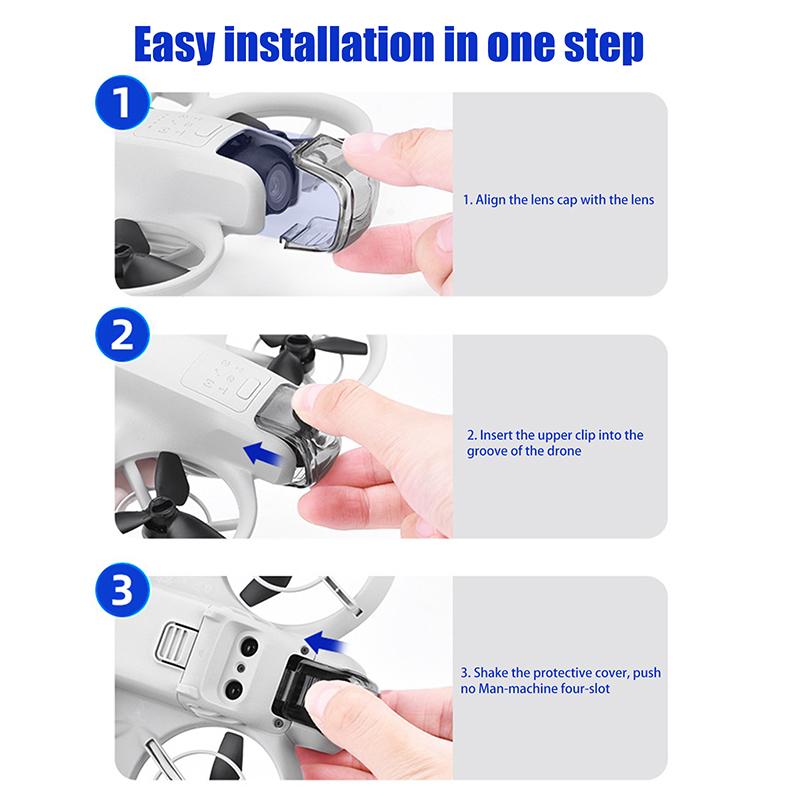 Easy installation in one step

1

1. Align the lens cap with the lens

2

2. Insert the upper clip into the groove of the drone

3

3. Shake the protective cover, push no Man-machine four-slot