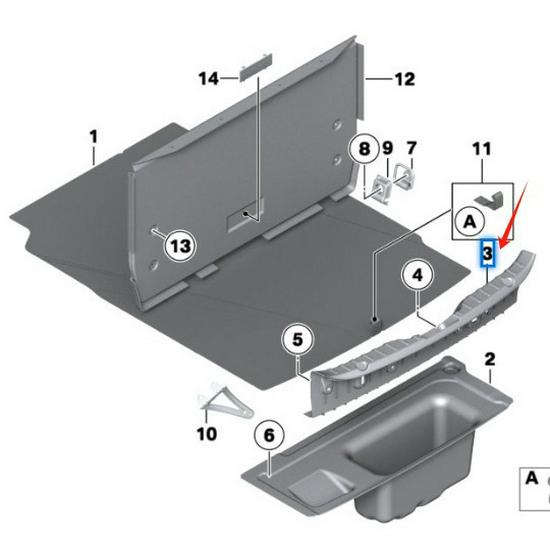 14
12
1
8
9
7
11
A
13
3
4
5
2
10
6
A