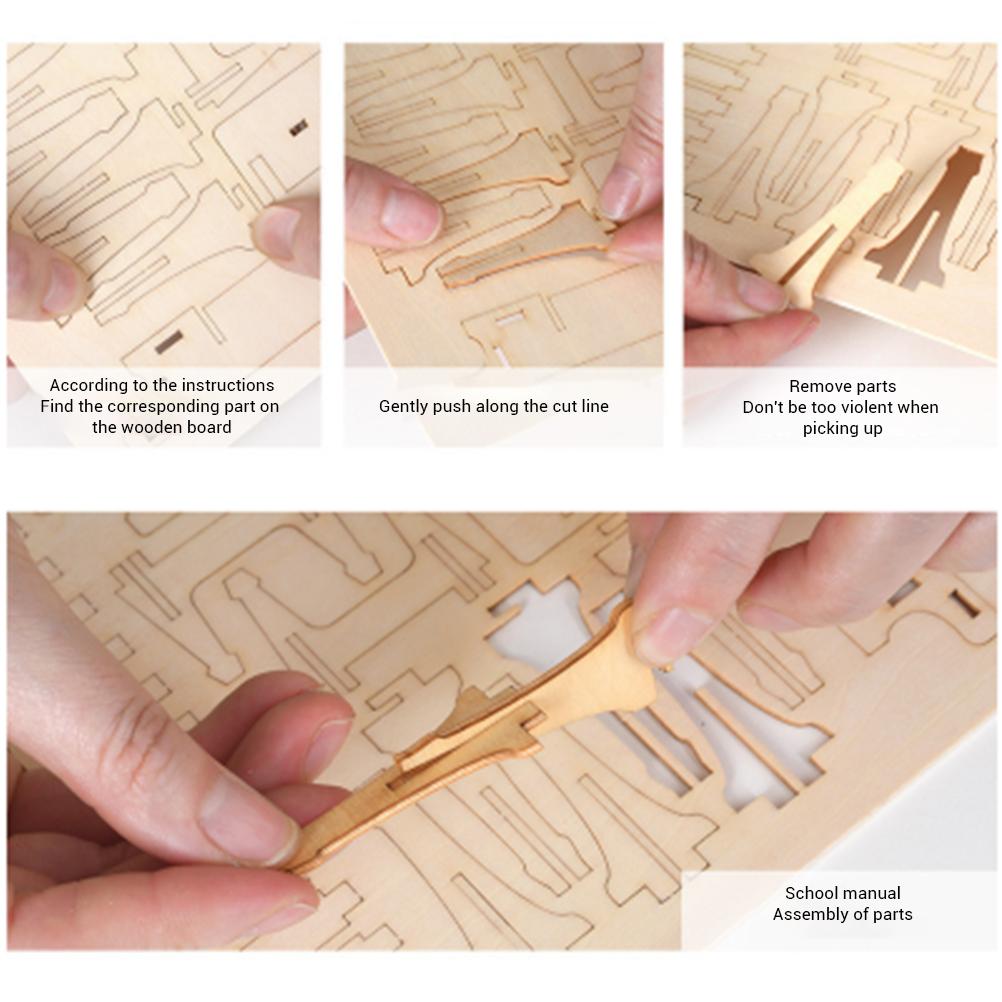 According to the instructions
Find the corresponding part on the wooden board

Gently push along the cut line

Remove parts
Don't be too violent when picking up

School manual
Assembly of parts