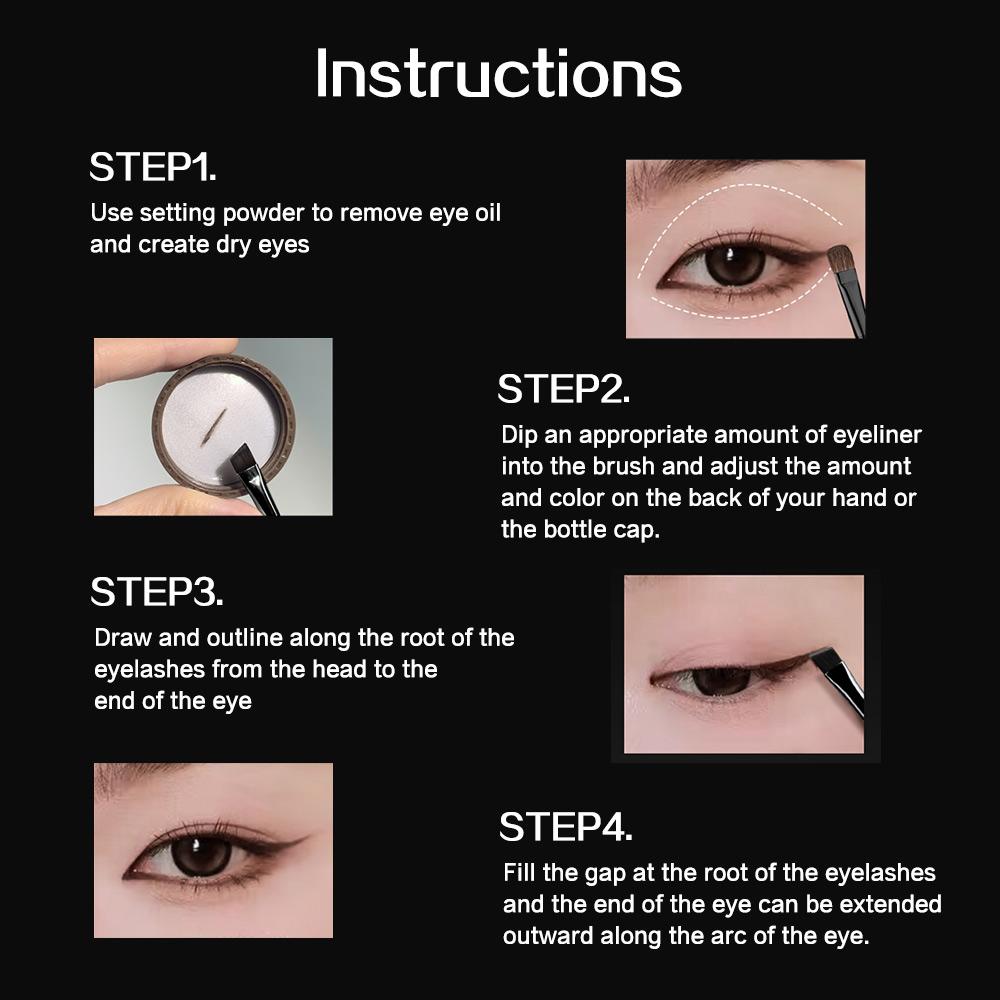 Instructions

STEP1.
Use setting powder to remove eye oil and create dry eyes

STEP2.
Dip an appropriate amount of eyeliner into the brush and adjust the amount and color on the back of your hand or the bottle cap.

STEP3.
Draw and outline along the root of the eyelashes from the head to the end of the eye

STEP4.
Fill the gap at the root of the eyelashes and the end of the eye can be extended outward along the arc of the eye.