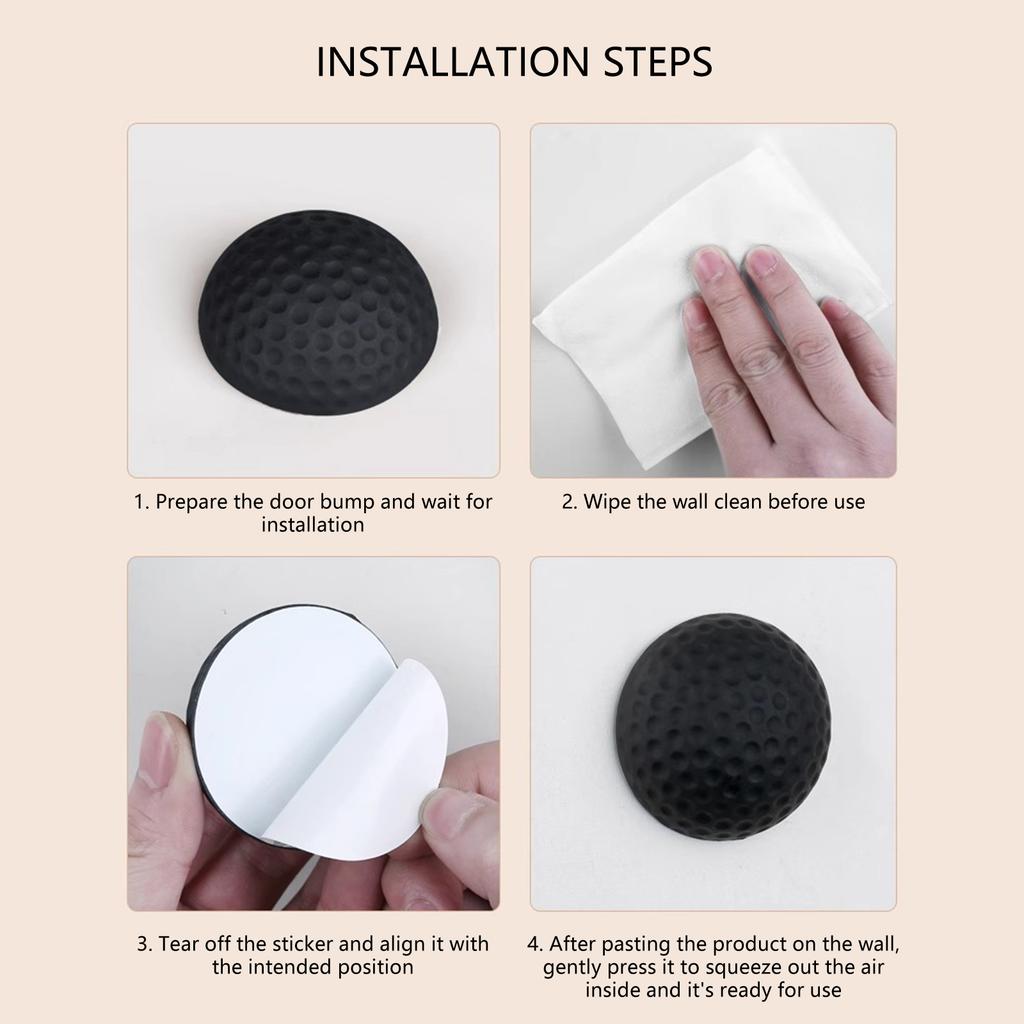 INSTALLATION STEPS

1. Prepare the door bump and wait for installation

2. Wipe the wall clean before use

3. Tear off the sticker and align it with the intended position

4. After pasting the product on the wall, gently press it to squeeze out the air inside and it's ready for use