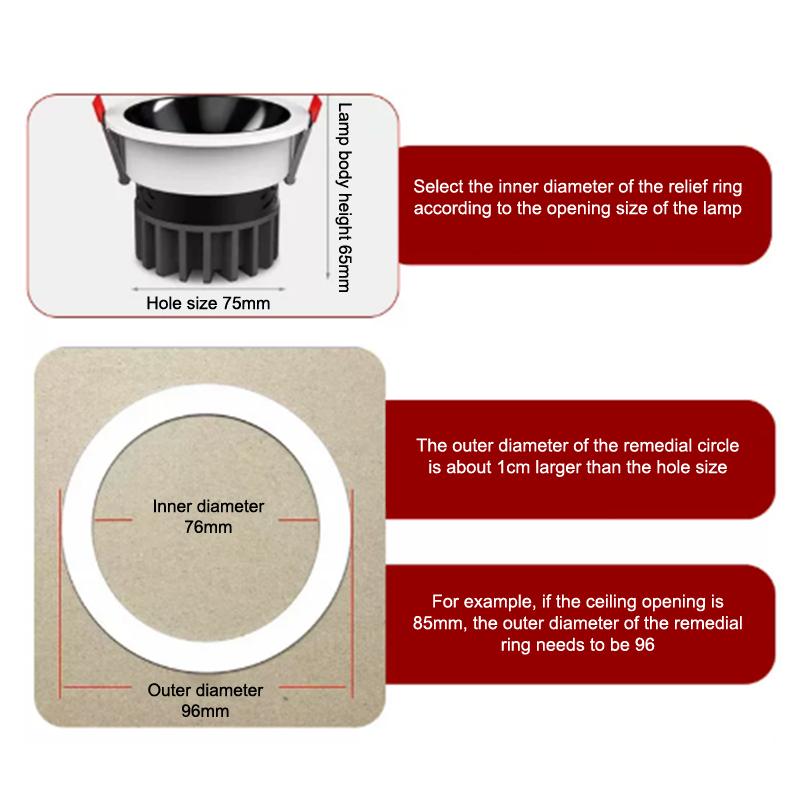 Lamp body height 65mm

Hole size 75mm

Select the inner diameter of the relief ring according to the opening size of the lamp

Inner diameter 76mm

Outer diameter 96mm

The outer diameter of the remedial circle is about 1cm larger than the hole size

For example, if the ceiling opening is 85mm, the outer diameter of the remedial ring needs to be 96