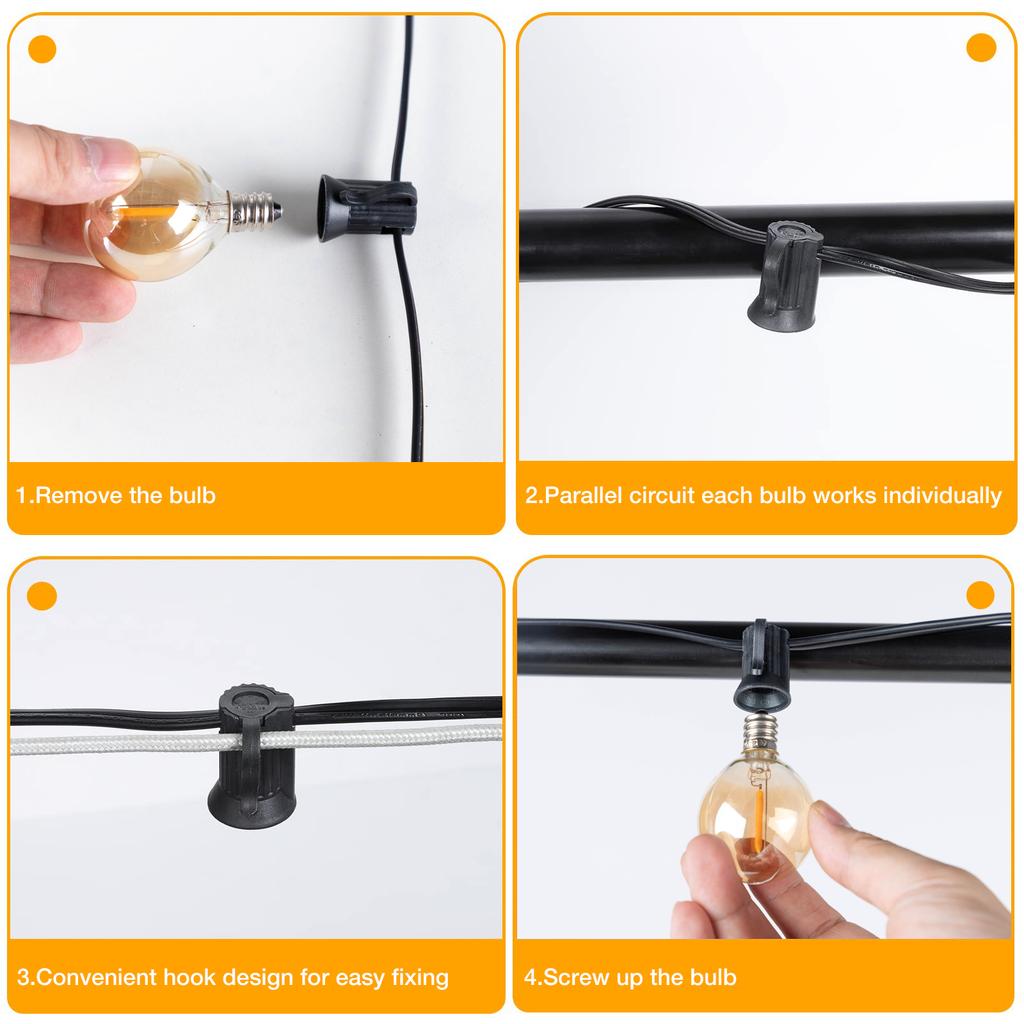 1.Remove the bulb

2.Parallel circuit each bulb works individually

3.Convenient hook design for easy fixing

4.Screw up the bulb