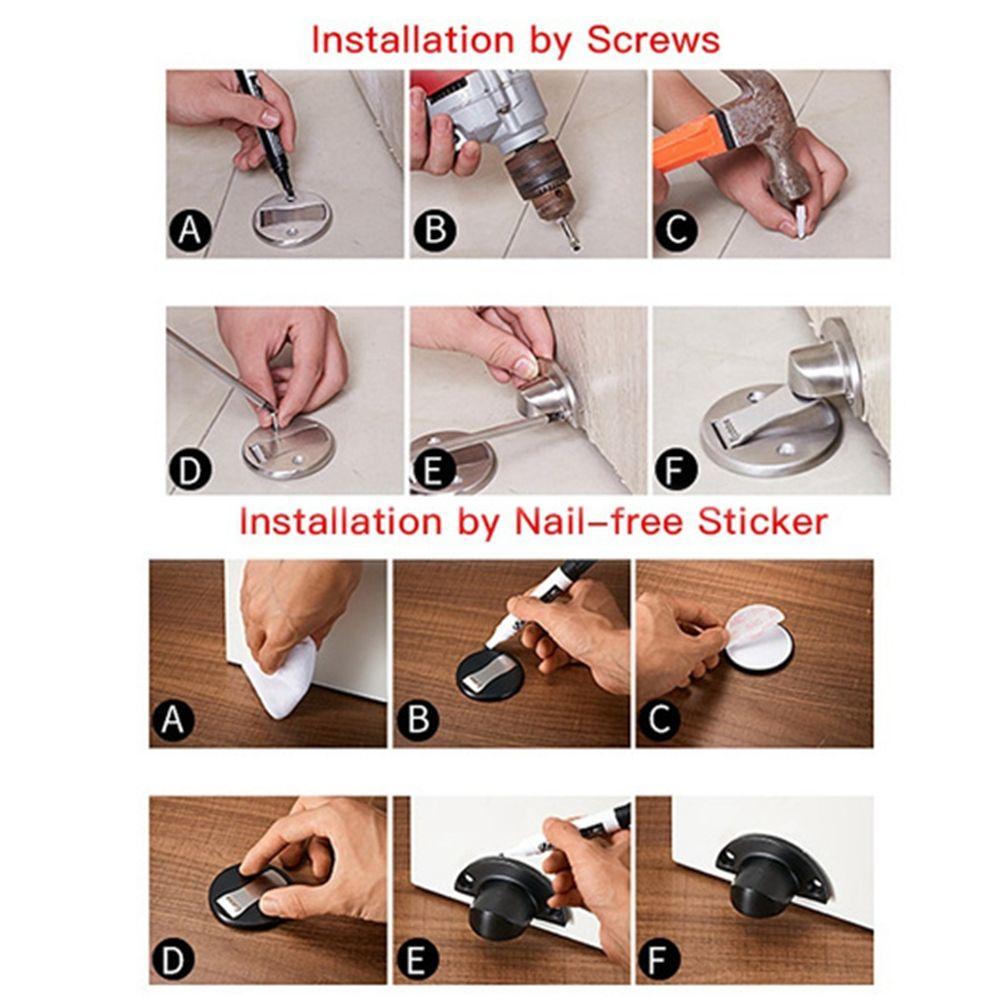 Installation by Screws

A

B

C

D

E

F

Installation by Nail-free Sticker

A

B

C

D

E

F