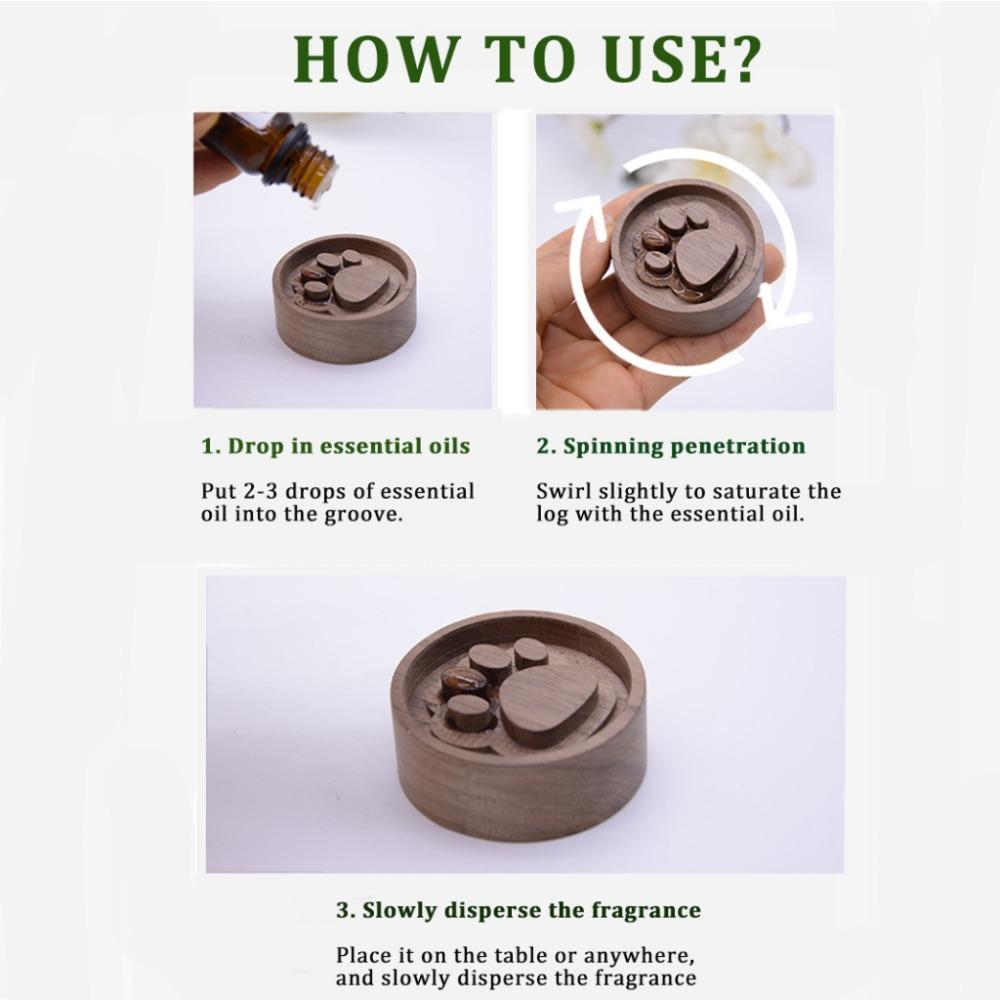 HOW TO USE?

1. Drop in essential oils

Put 2-3 drops of essential oil into the groove.

2. Spinning penetration

Swirl slightly to saturate the log with the essential oil.

3. Slowly disperse the fragrance

Place it on the table or anywhere, and slowly disperse the fragrance