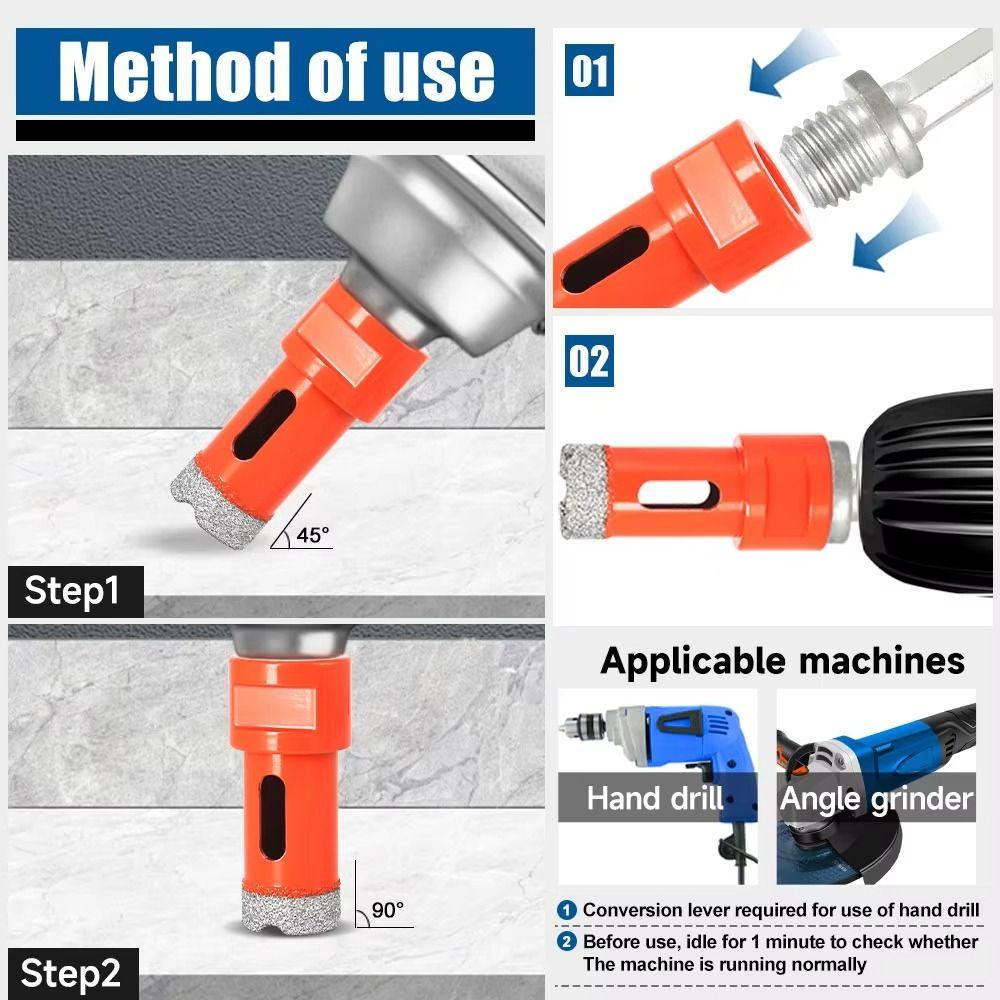 Method of use

45°

Step1

90°

Step2

01

02

Applicable machines

Hand drill

Angle grinder

1 Conversion lever required for use of hand drill

2 Before use, idle for 1 minute to check whether The machine is running normally