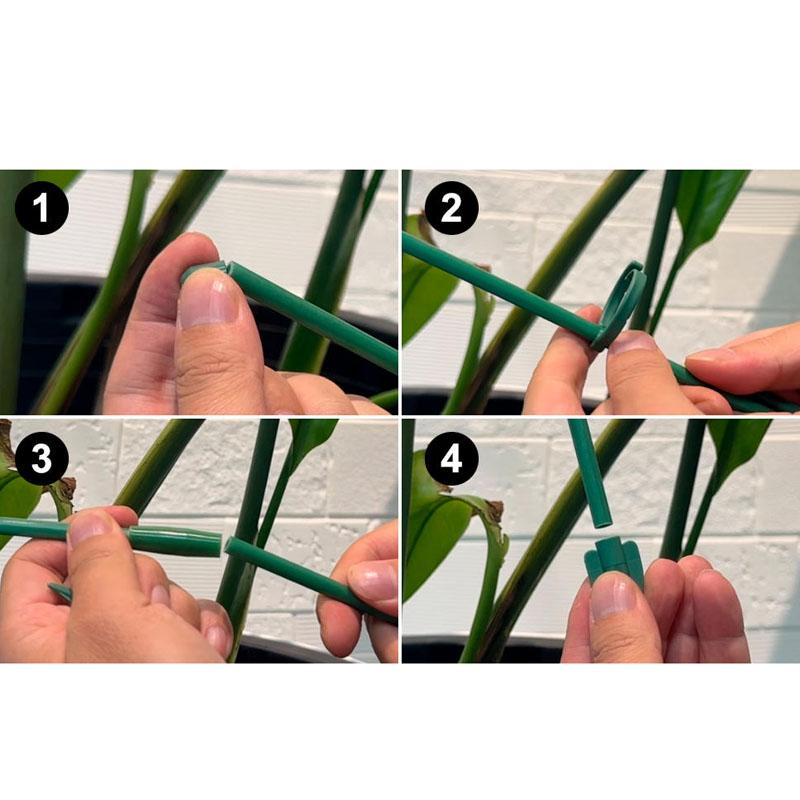 1
2
3
4