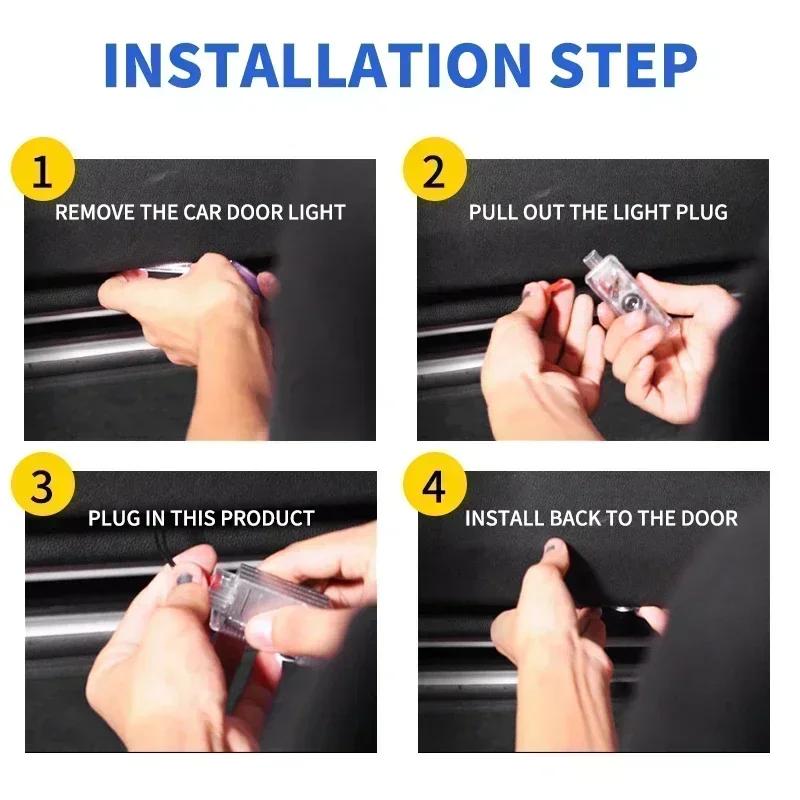 INSTALLATION STEP

1
REMOVE THE CAR DOOR LIGHT

2
PULL OUT THE LIGHT PLUG

3
PLUG IN THIS PRODUCT

4
INSTALL BACK TO THE DOOR