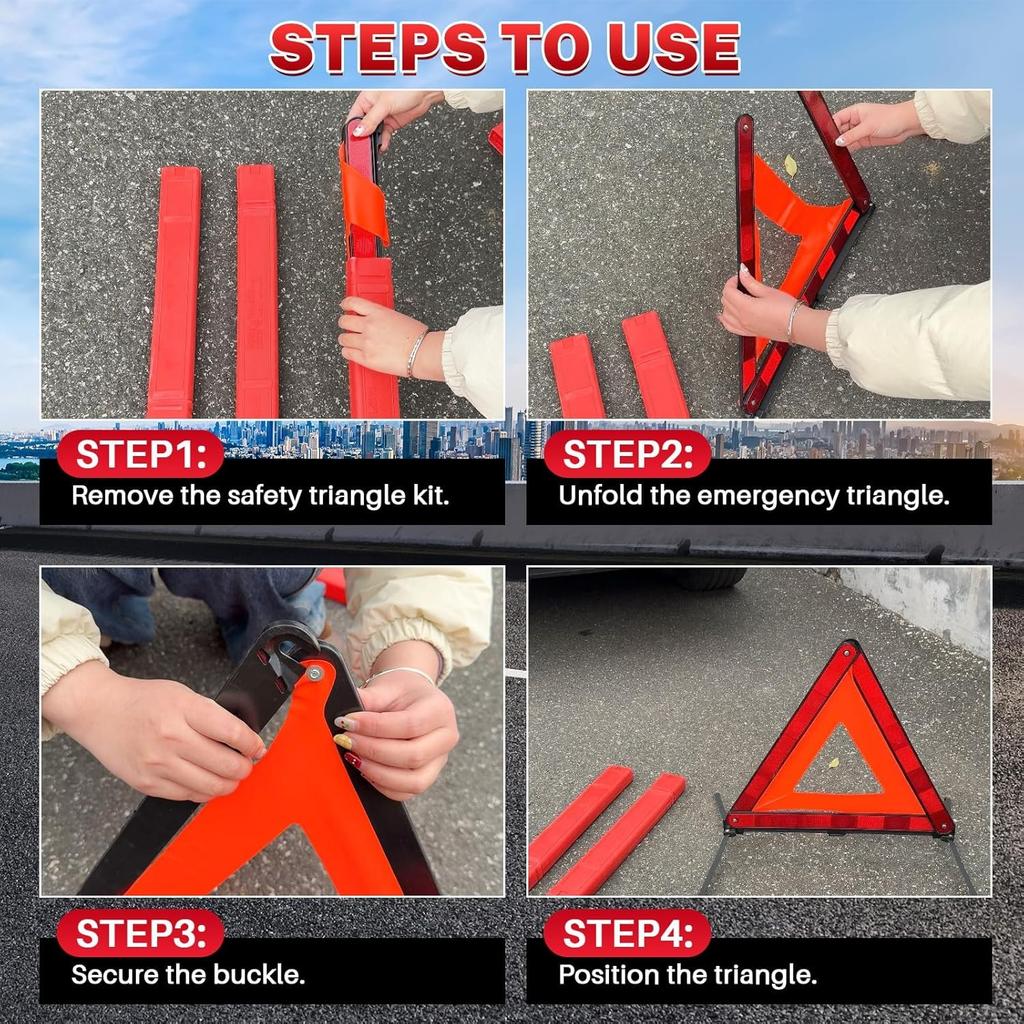 STEPS TO USE

STEP1:
Remove the safety triangle kit.

STEP2:
Unfold the emergency triangle.

STEP3:
Secure the buckle.

STEP4:
Position the triangle.