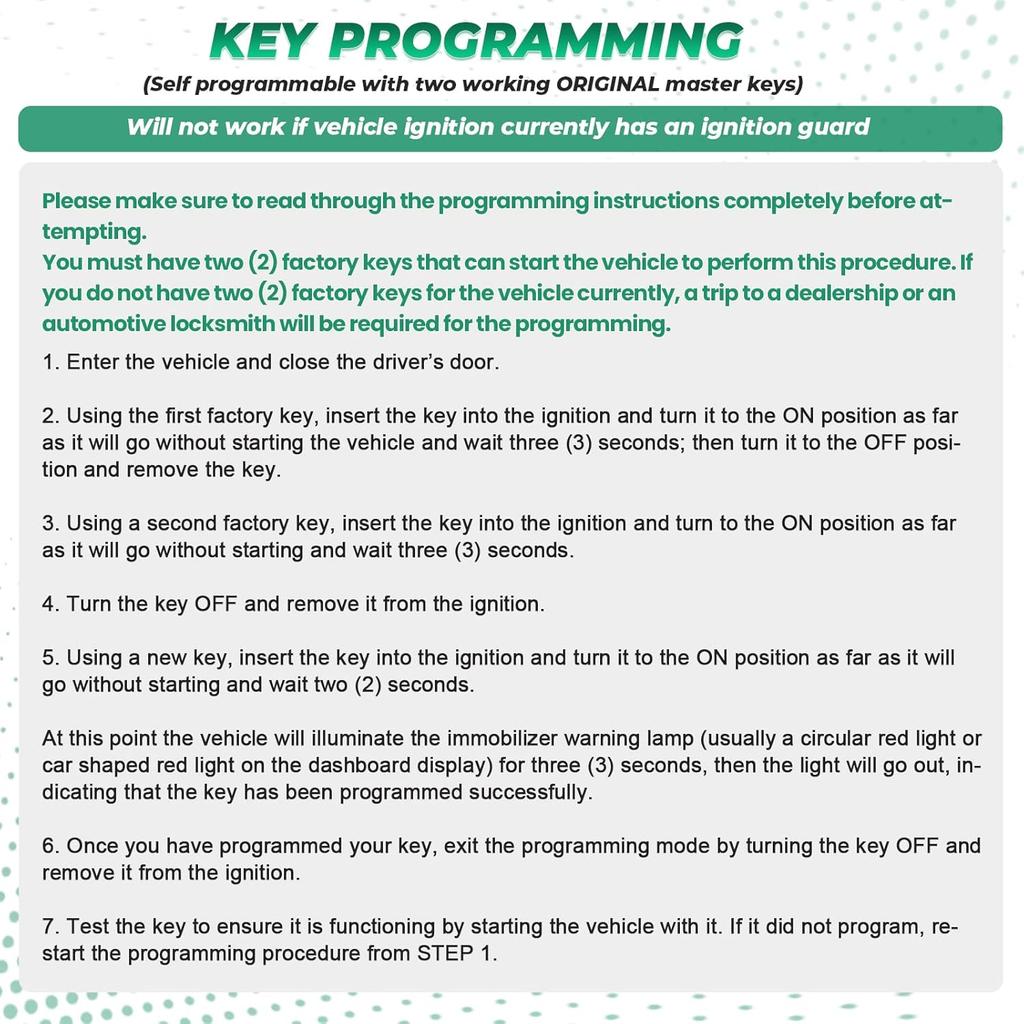 KEY PROGRAMMING
(Self programmable with two working ORIGINAL master keys)

Will not work if vehicle ignition currently has an ignition guard

Please make sure to read through the programming instructions completely before attempting.
You must have two (2) factory keys that can start the vehicle to perform this procedure. If you do not have two (2) factory keys for the vehicle currently, a trip to a dealership or an automotive locksmith will be required for the programming.

1. Enter the vehicle and close the driver's door.

2. Using the first factory key, insert the key into the ignition and turn it to the ON position as far as it will go without starting the vehicle and wait three (3) seconds; then turn it to the OFF position and remove the key.

3. Using a second factory key, insert the key into the ignition and turn to the ON position as far as it will go without starting and wait three (3) seconds.

4. Turn the key OFF and remove it from the ignition.

5. Using a new key, insert the key into the ignition and turn it to the ON position as far as it will go without starting and wait two (2) seconds.

At this point the vehicle will illuminate the immobilizer warning lamp (usually a circular red light or car shaped red light on the dashboard display) for three (3) seconds, then the light will go out, indicating that the key has been programmed successfully.

6. Once you have programmed your key, exit the programming mode by turning the key OFF and remove it from the ignition.

7. Test the key to ensure it is functioning by starting the vehicle with it. If it did not program, restart the programming procedure from STEP 1.