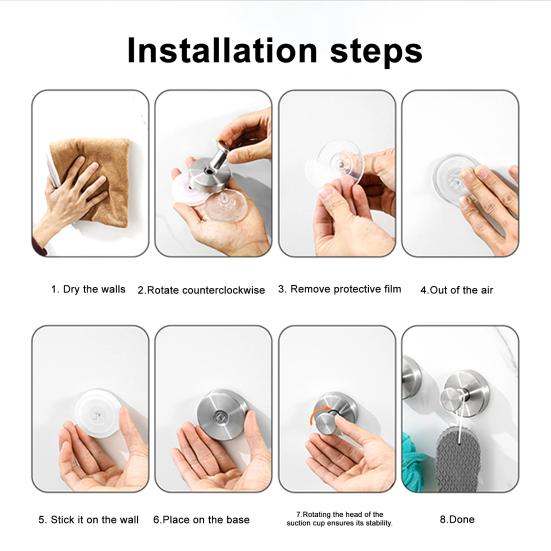 Installation steps

1. Dry the walls

2.Rotate counterclockwise

3. Remove protective film

4.Out of the air

5. Stick it on the wall

6.Place on the base

7.Rotating the head of the suction cup ensures its stability.

8.Done