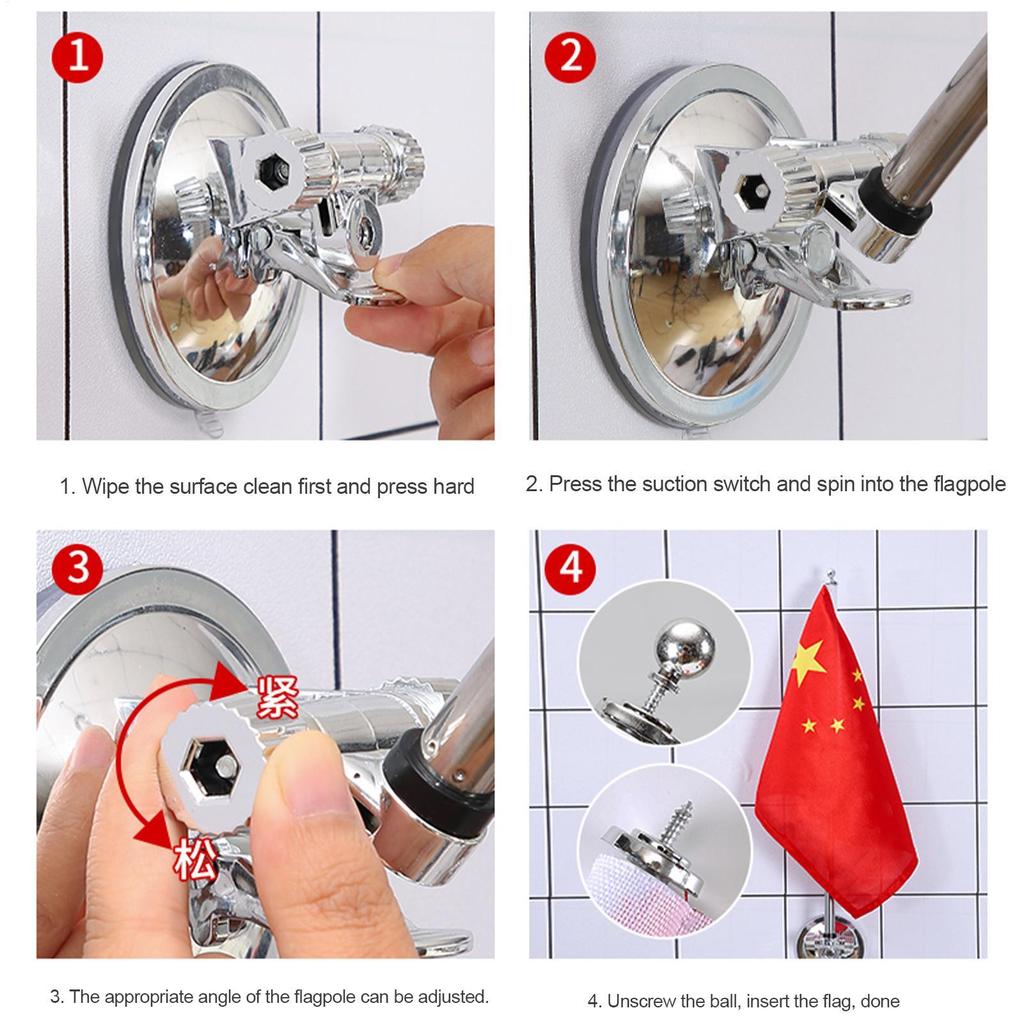 1

1. Wipe the surface clean first and press hard

2

2. Press the suction switch and spin into the flagpole

3

紧

松

3. The appropriate angle of the flagpole can be adjusted.

4

4. Unscrew the ball, insert the flag, done