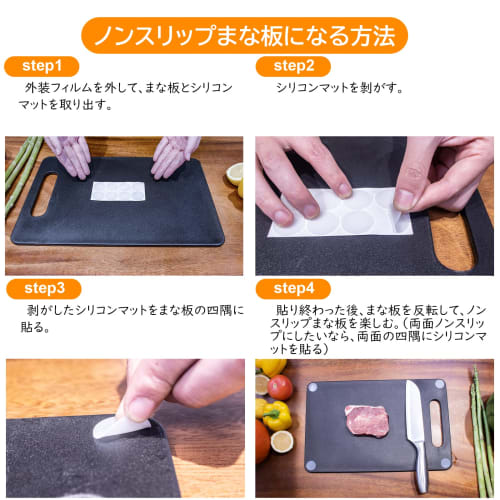 ノンスリップまな板になる方法

step1

外装フィルムを外して、まな板とシリコンマットを取り出す。

step2

シリコンマットを剥がす。

step3

剥がしたシリコンマットをまな板の四隅に貼る。

step4

貼り終わった後、まな板を反転して、ノンスリップまな板を楽しむ。（両面ノンスリップにしたいなら、両面の四隅にシリコンマットを貼る）