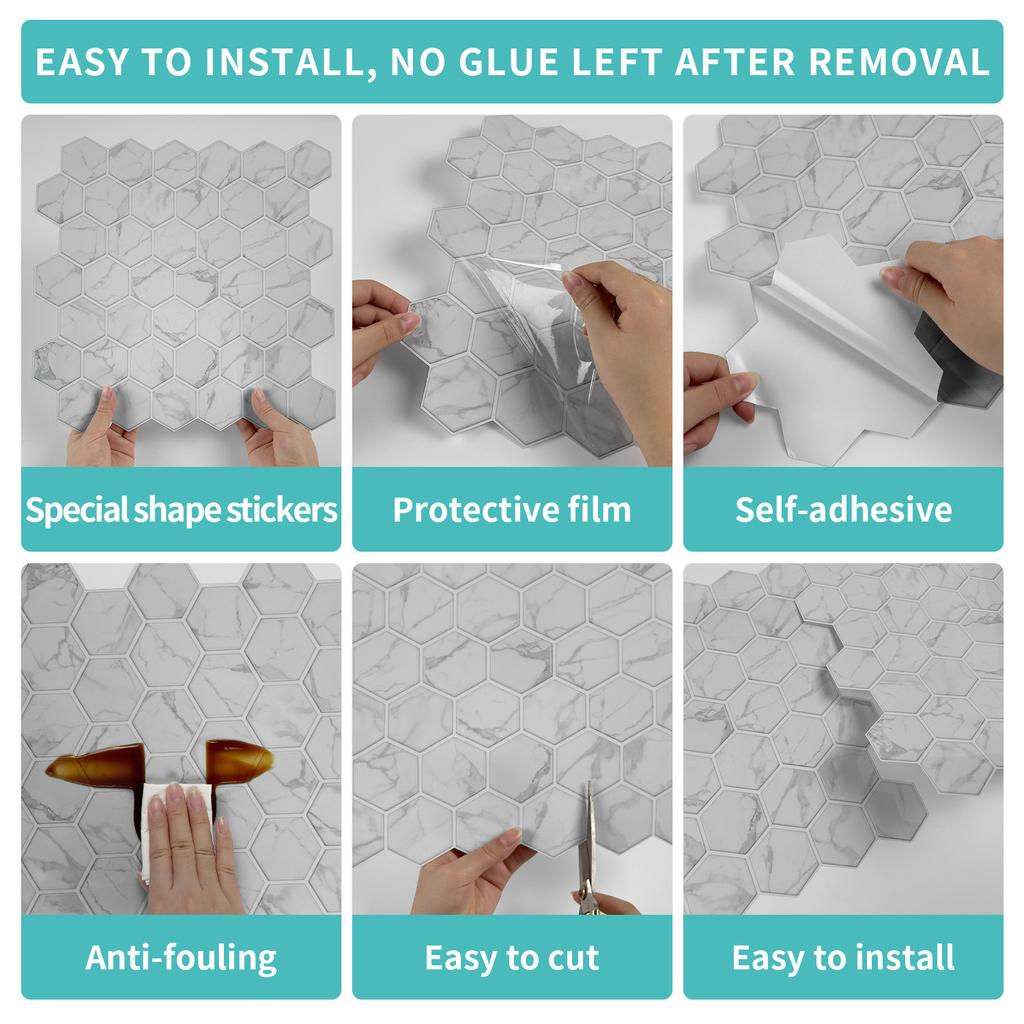 EASY TO INSTALL, NO GLUE LEFT AFTER REMOVAL

Special shape stickers

Protective film

Self-adhesive

Anti-fouling

Easy to cut

Easy to install