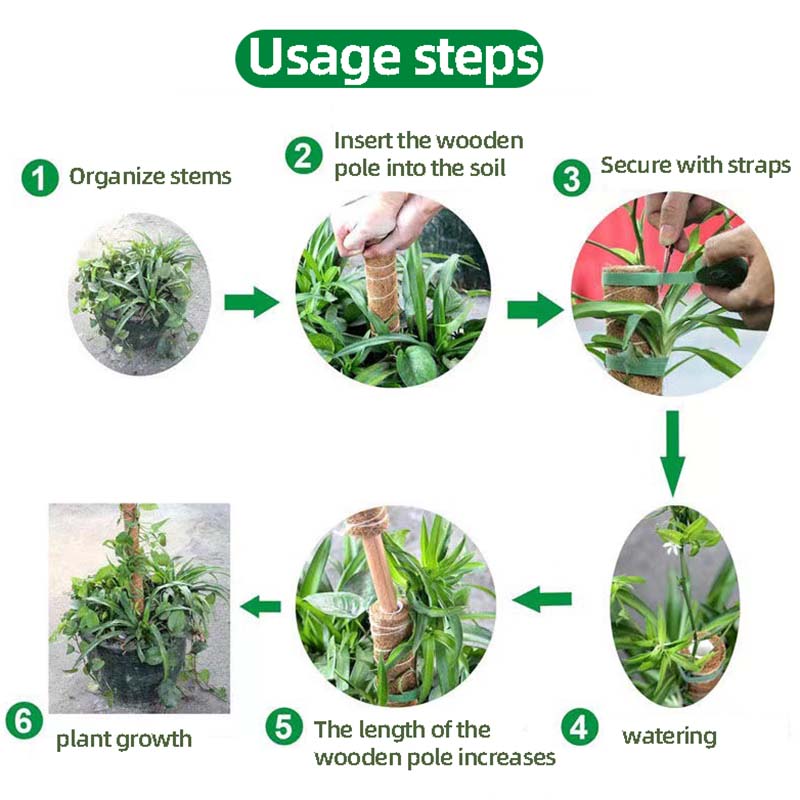 Usage steps

1 Organize stems

2 Insert the wooden pole into the soil

3 Secure with straps

4 watering

5 The length of the wooden pole increases

6 plant growth