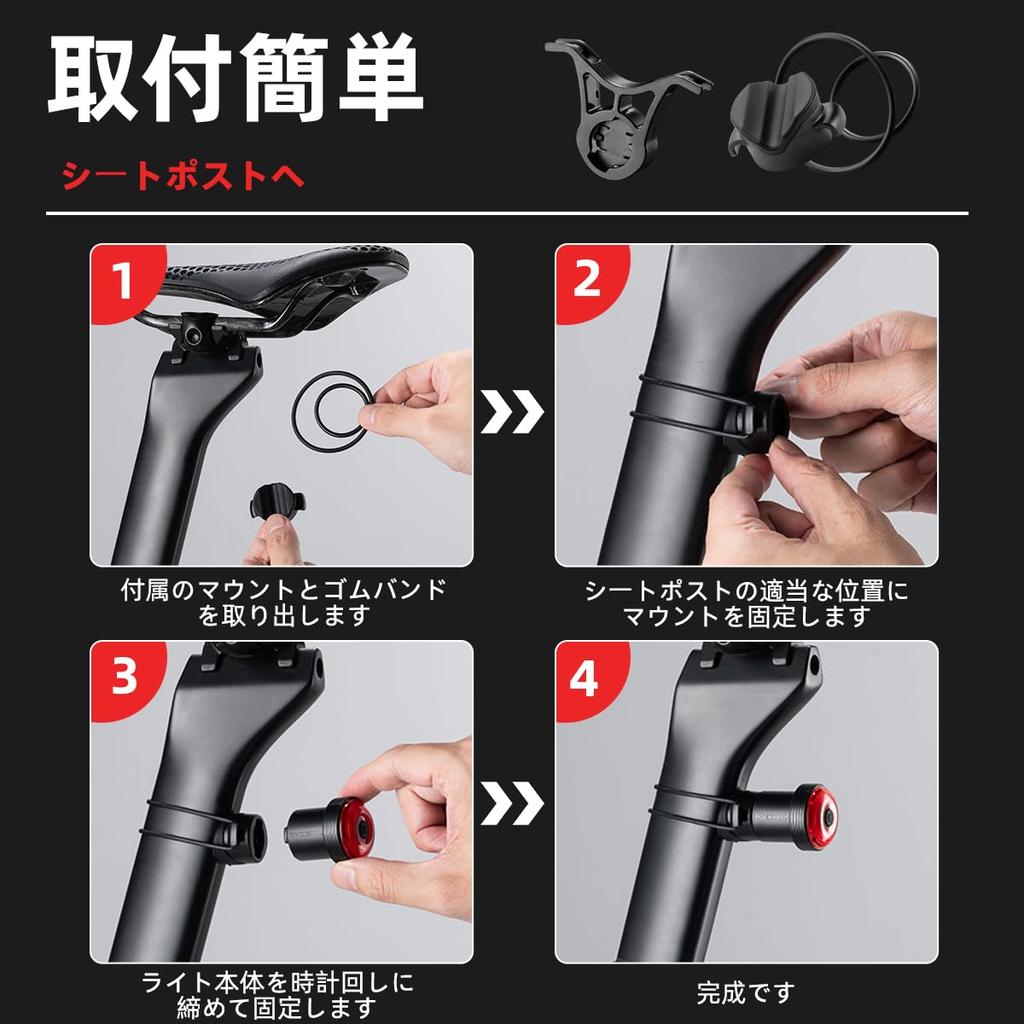 取付簡単

シートポストへ

1

付属のマウントとゴムバンドを取り出します

2

シートポストの適当な位置にマウントを固定します

3

ライト本体を時計回しに締めて固定します

4

完成です