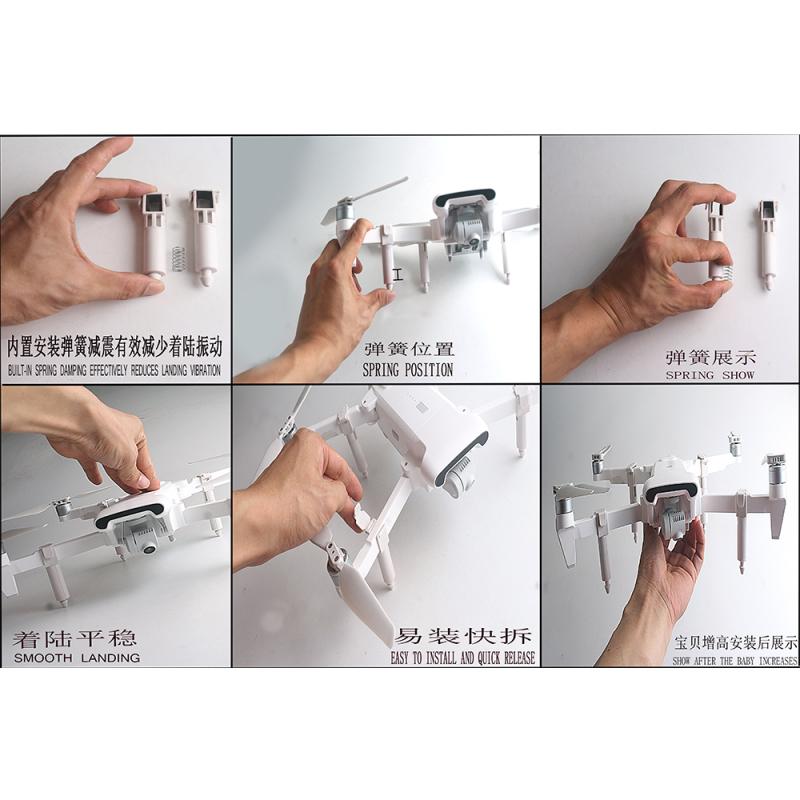 内置安装弹簧减震有效减少着陆振动
BUILT-IN SPRING DAMPING EFFECTIVELY REDUCES LANDING VIBRATION

弹簧位置
SPRING POSITION

弹簧展示
SPRING SHOW

着陆平稳
SMOOTH LANDING

易装快拆
EASY TO INSTALL AND QUICK RELEASE

宝贝增高安装后展示
SHOW AFTER THE BABY INCREASES