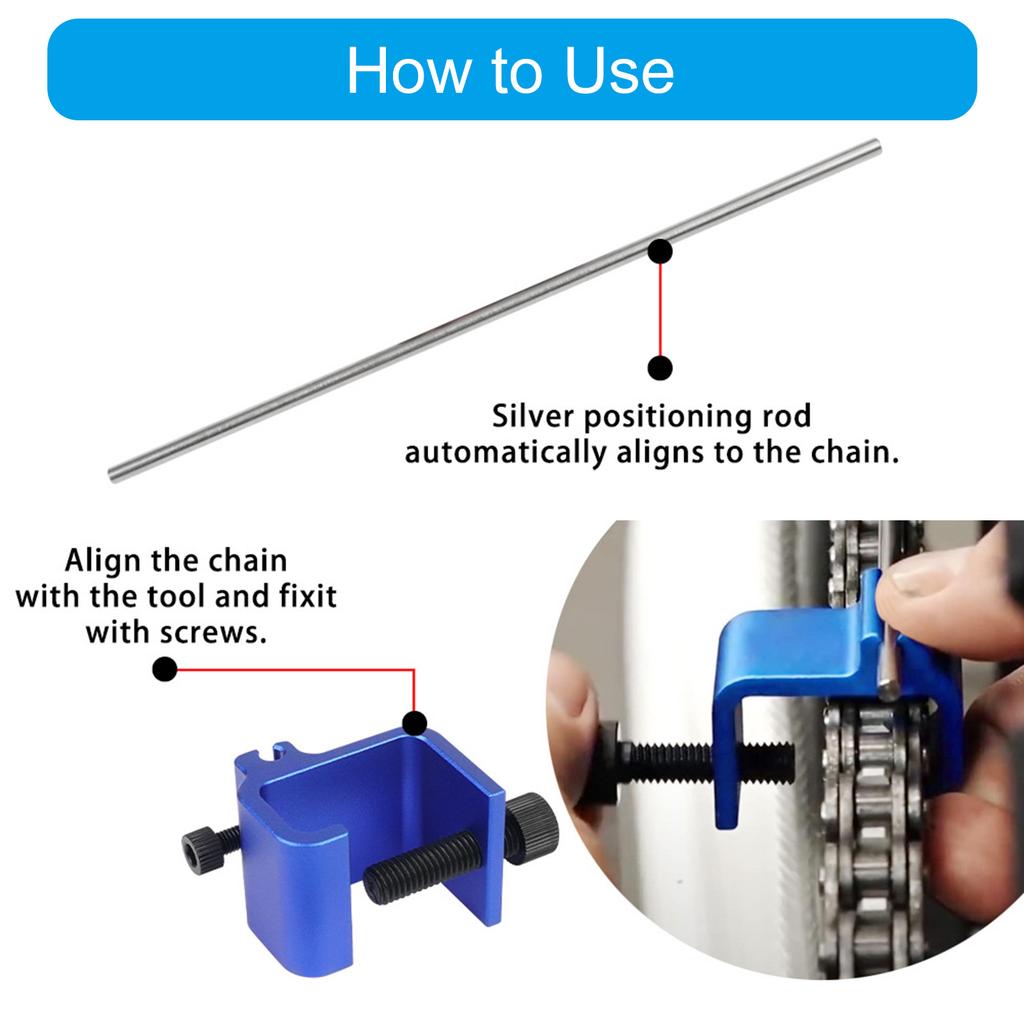 How to Use

Silver positioning rod automatically aligns to the chain.

Align the chain with the tool and fixit with screws.