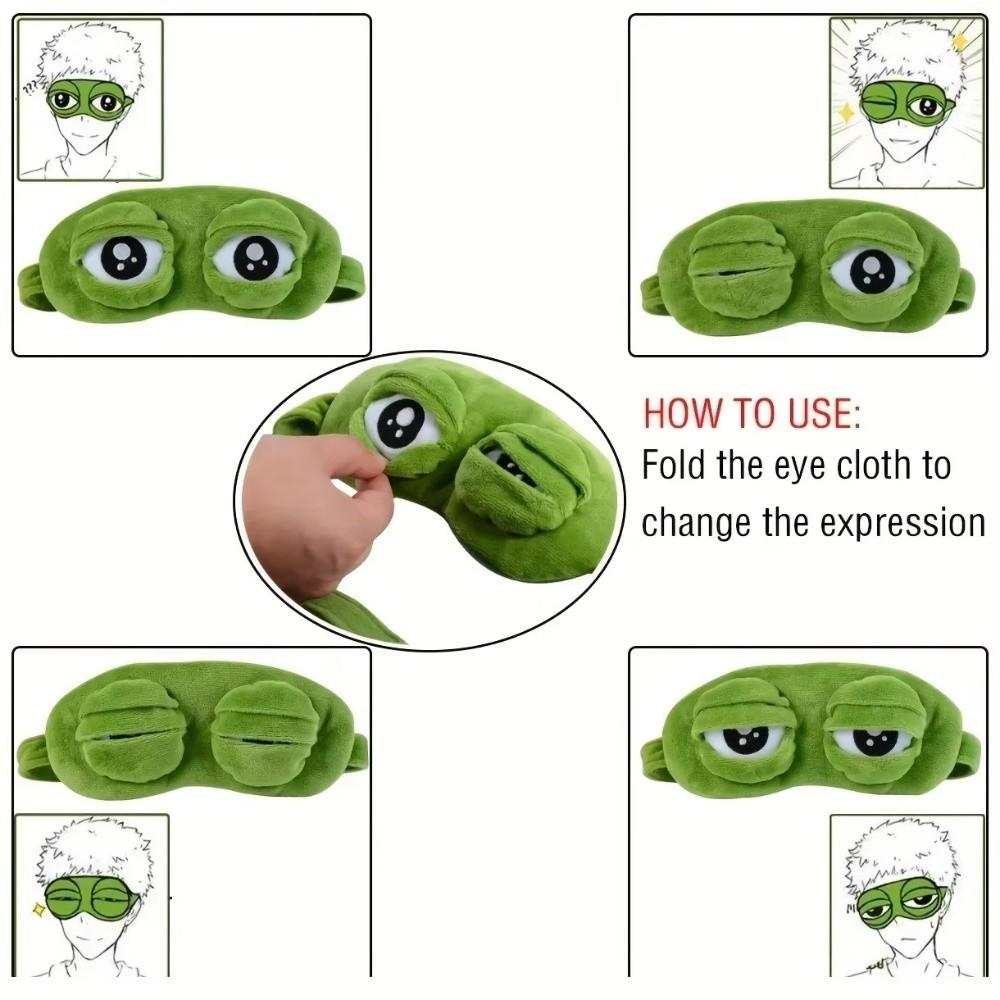 ???

HOW TO USE:
Fold the eye cloth to change the expression