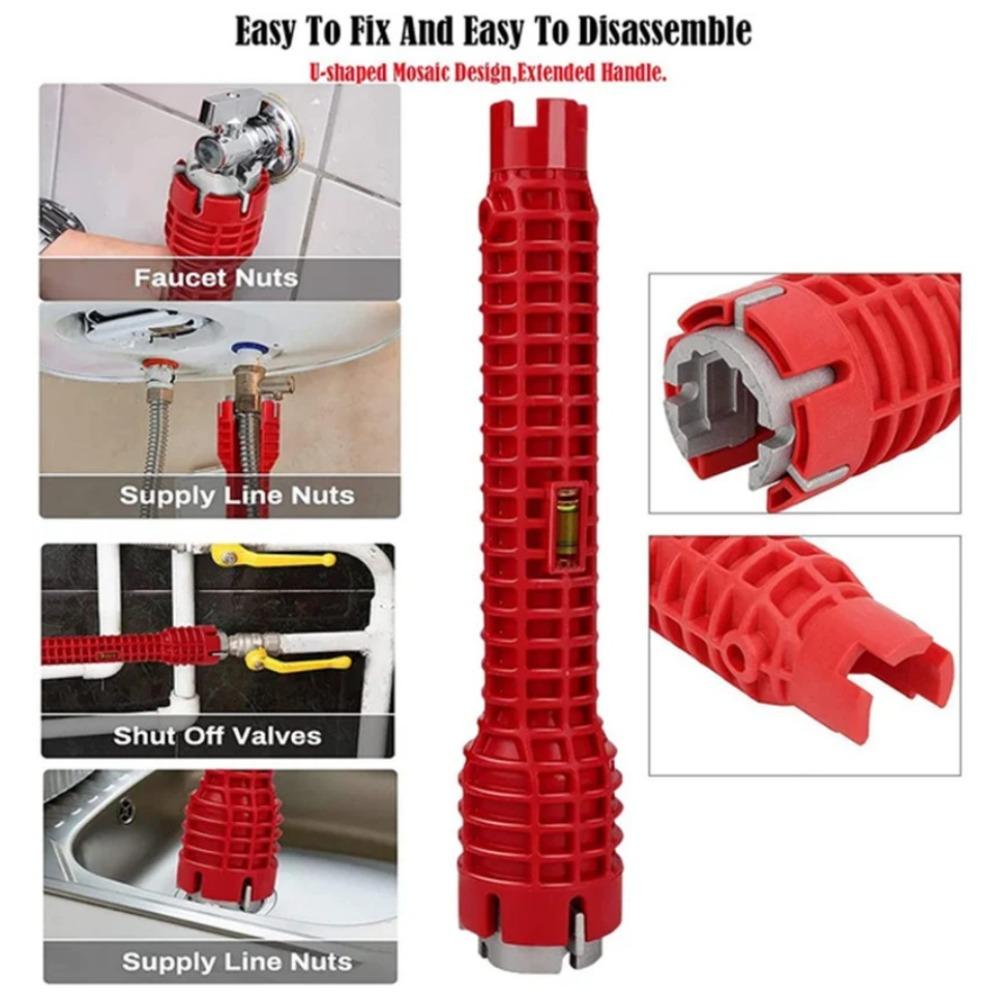 Easy To Fix And Easy To Disassemble

U-shaped Mosaic Design,Extended Handle.

Faucet Nuts

Supply Line Nuts

Shut Off Valves

Supply Line Nuts