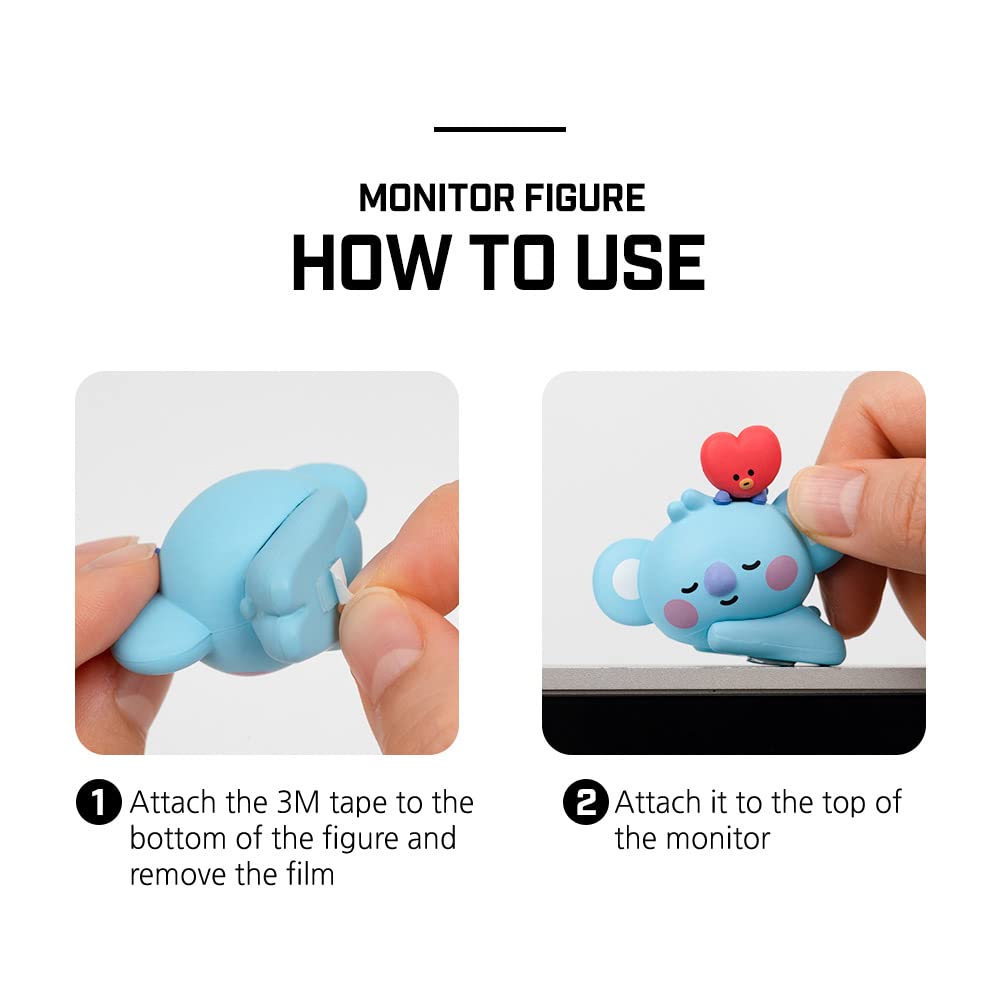 MONITOR FIGURE
HOW TO USE

1 Attach the 3M tape to the bottom of the figure and remove the film

2 Attach it to the top of the monitor