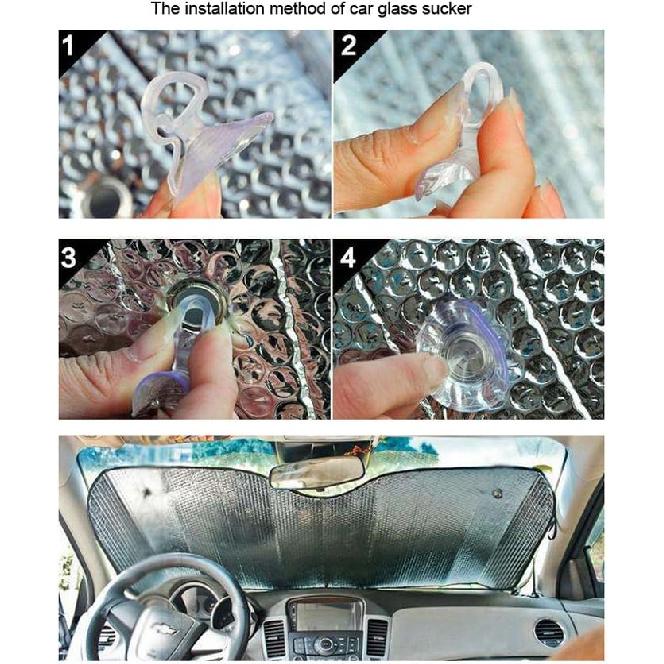 The installation method of car glass sucker

1

2

3

4