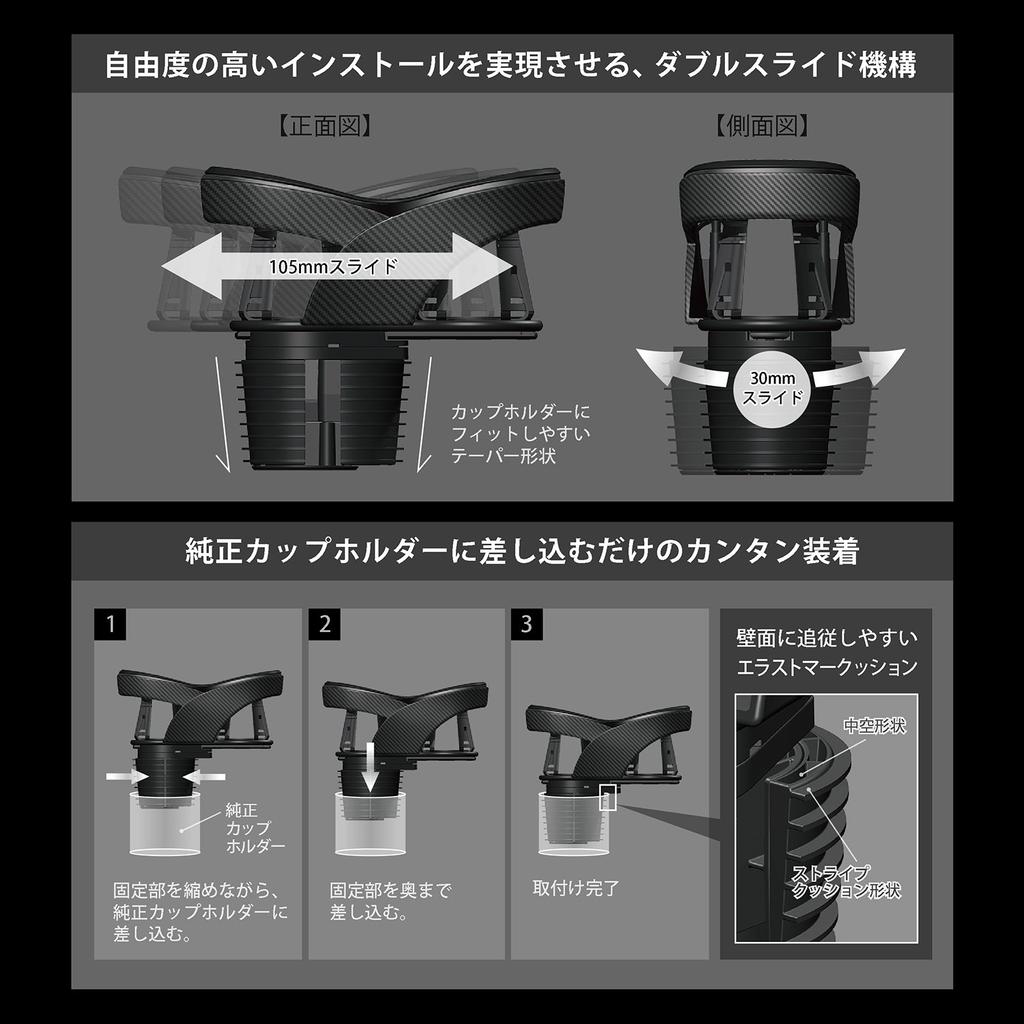 自由度の高いインストールを実現させる、ダブルスライド機構

【正面図】

105mmスライド

カップホルダーにフィットしやすいテーパー形状

【側面図】

30mmスライド

純正カップホルダーに差し込むだけのカンタン装着

1

純正カップホルダー

固定部を縮めながら、純正カップホルダーに差し込む。

2

固定部を奥まで差し込む。

3

取付け完了

壁面に追従しやすいエラストマークッション

中空形状

ストライプクッション形状