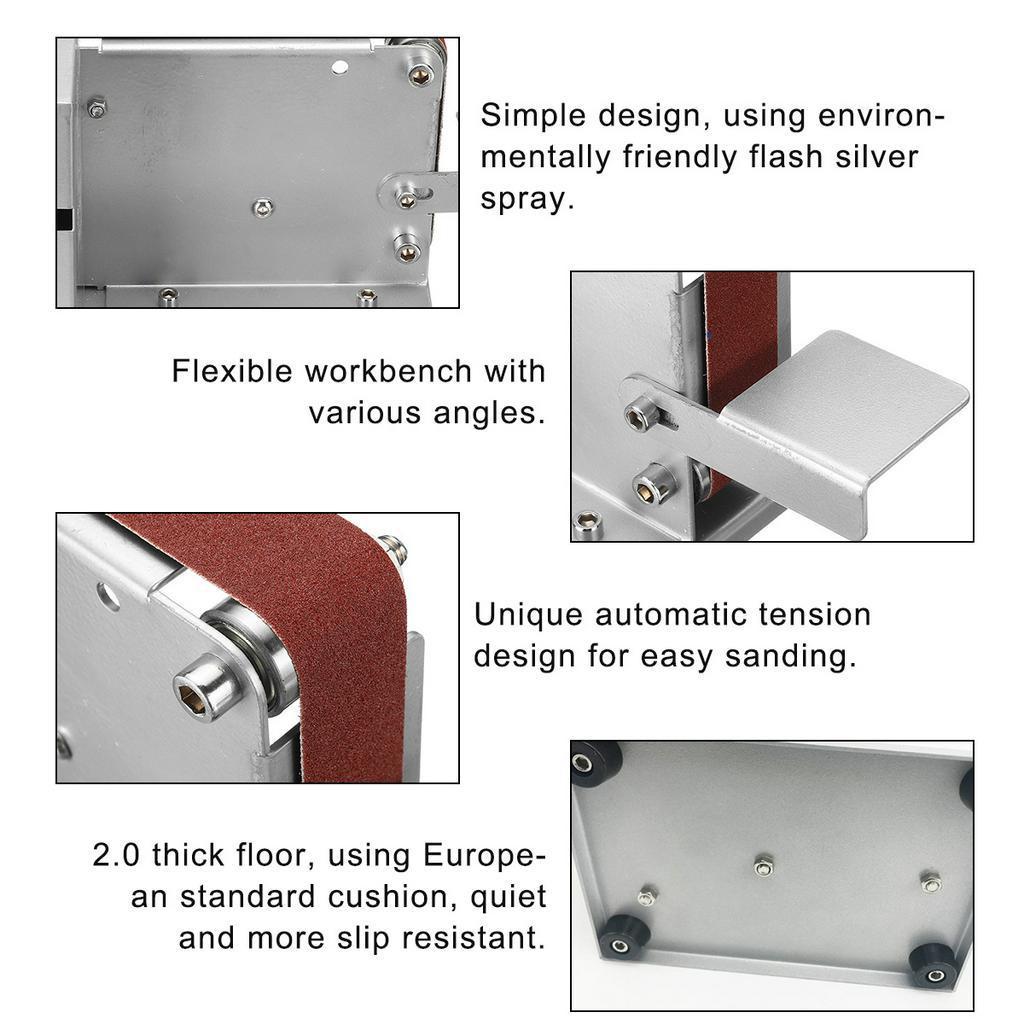 Simple design, using environmentally friendly flash silver spray.

Flexible workbench with various angles.

Unique automatic tension design for easy sanding.

2.0 thick floor, using European standard cushion, quiet and more slip resistant.